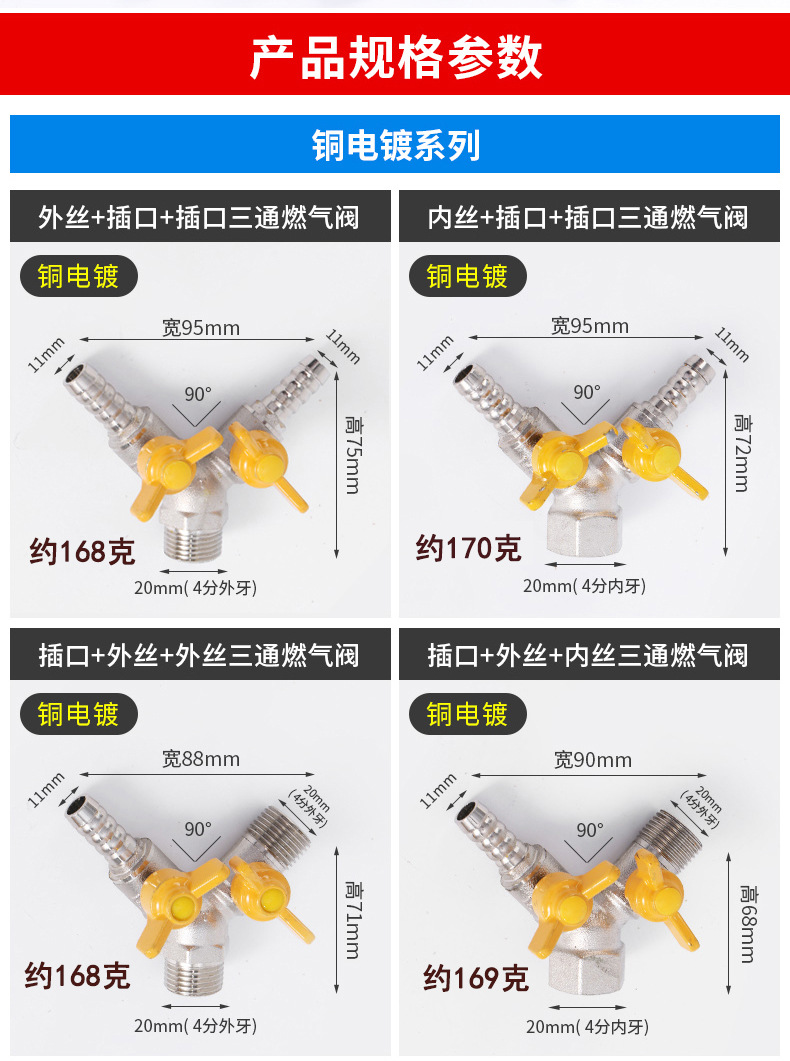 产品规格参数

铜电镀系列

外丝+插口+插口三通燃气阀

铜电镀

宽95mm

11mm

11mm

90°

高75mm

约168克

20mm( 4分外牙)

内丝+插口+插口三通燃气阀

铜电镀

宽95mm

11mm

11mm

90°

高72mm

约170克

20mm( 4分内牙)

插口+外丝+外丝三通燃气阀

铜电镀

宽88mm

11mm

20mm (4分外牙)

90°

高71mm

约168克

20mm( 4分外牙)

插口+外丝+内丝三通燃气阀

铜电镀

宽90mm

11mm

20mm (4分外牙)

90°

高68mm

约169克

20mm( 4分内牙)