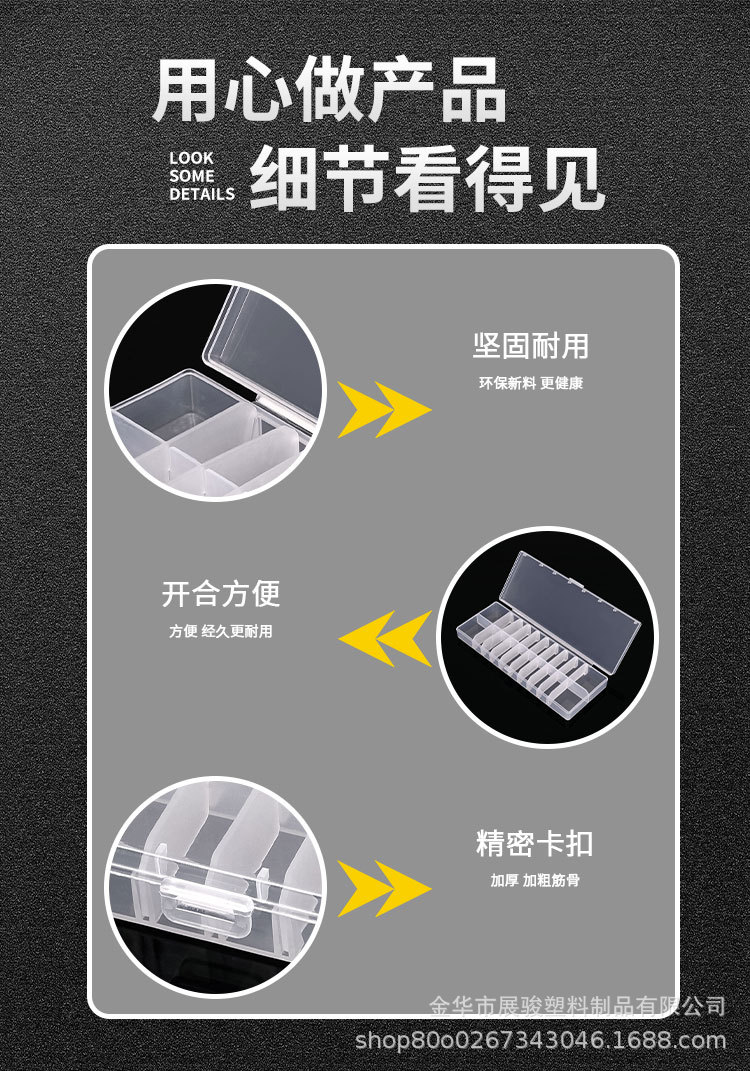 用心做产品

LOOK SOME DETAILS

细节看得见

坚固耐用

环保新料 更健康

开合方便

方便 经久更耐用

精密卡扣

加厚 加粗筋骨

金华市展骏塑料制品有限公司

shop80o0267343046.1688.com