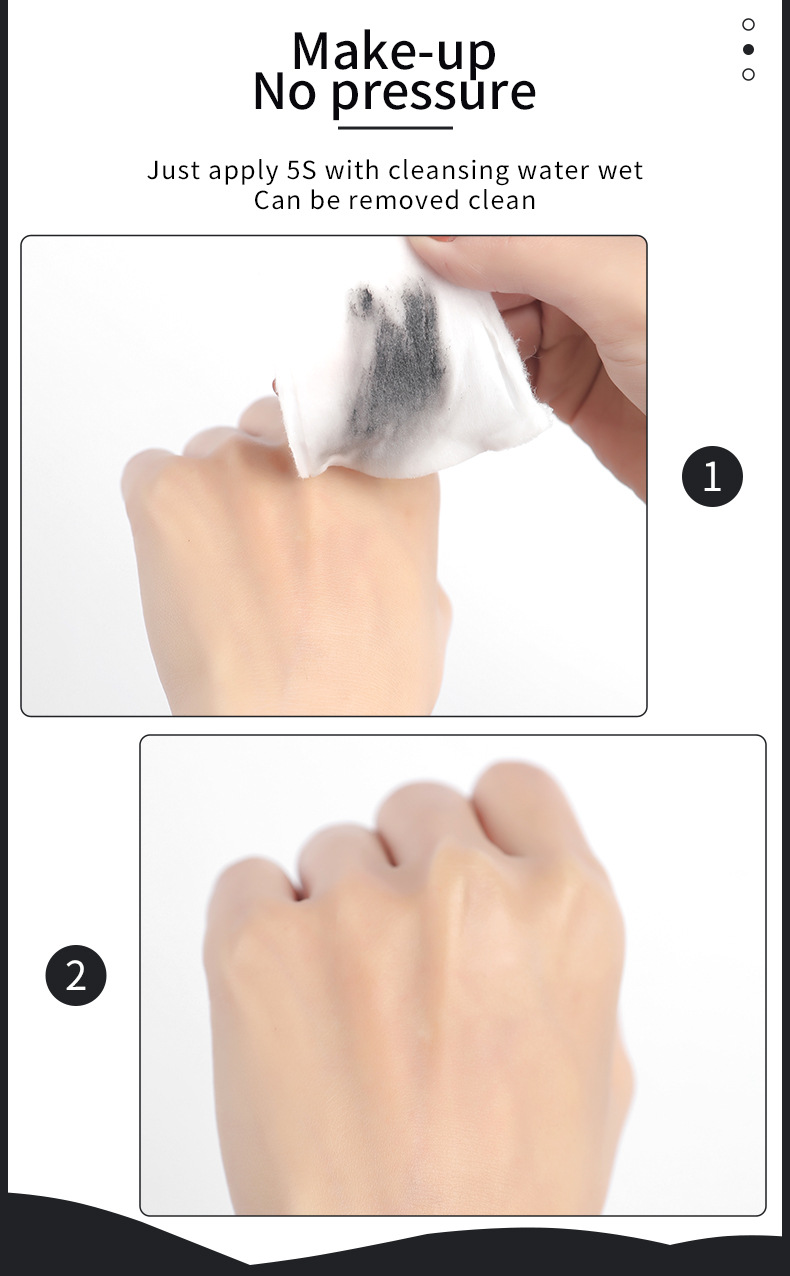 Make-up
No pressure

Just apply 5S with cleansing water wet
Can be removed clean

1

2