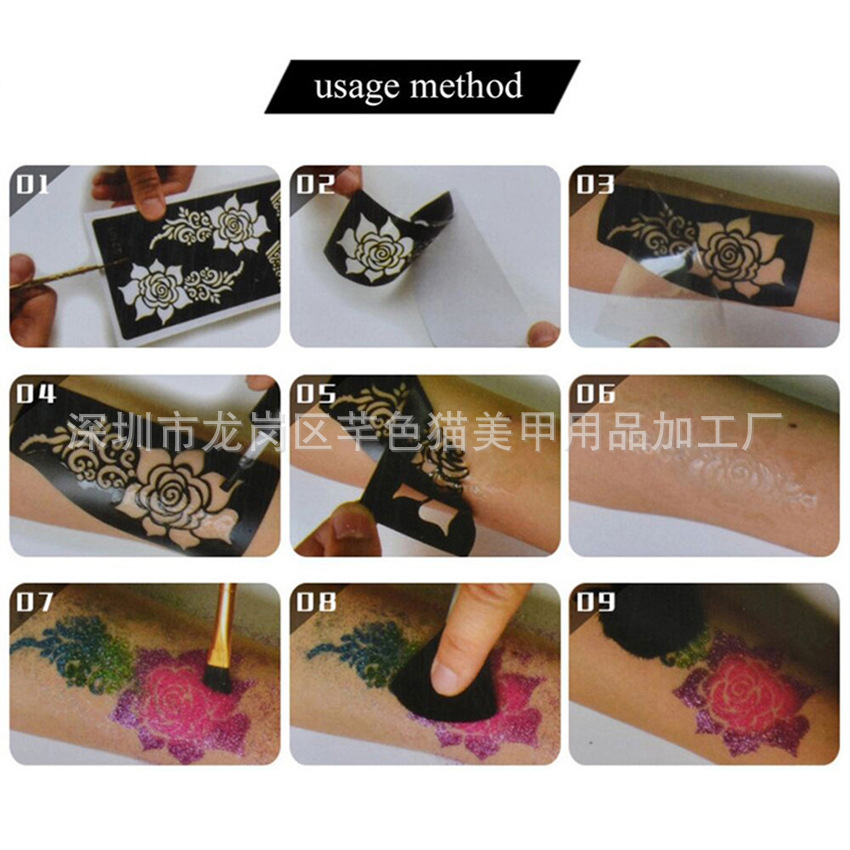 usage method

01

02

03

04

05

06

深圳市龙岗区芊色猫美甲用品加工厂

07

08

09