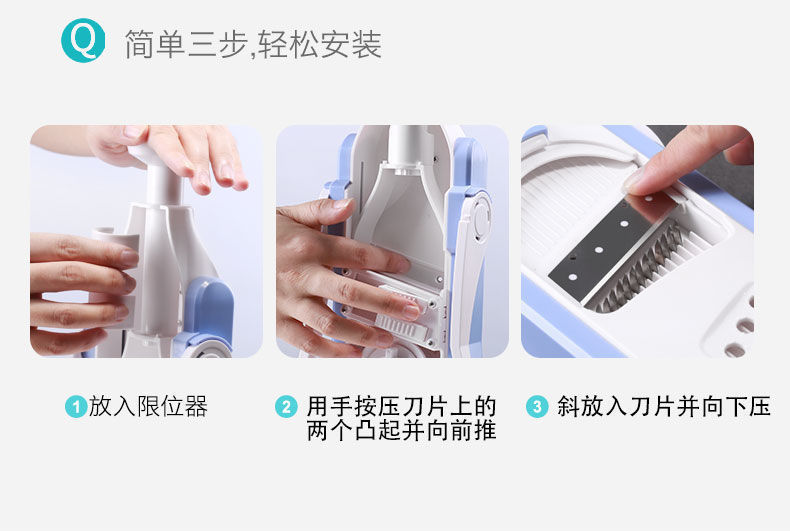 Q 简单三步,轻松安装

1 放入限位器

2 用手按压刀片上的两个凸起并向前推

3 斜放入刀片并向下压