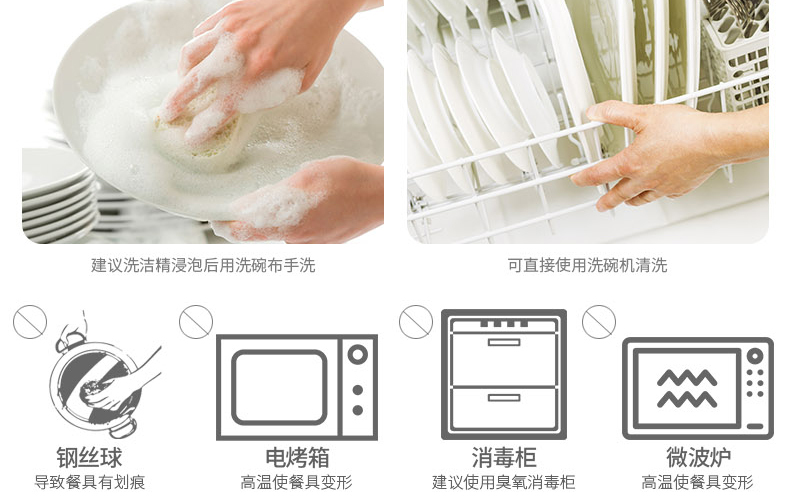 建议洗洁精浸泡后用洗碗布手洗

可直接使用洗碗机清洗

钢丝球
导致餐具有划痕

电烤箱
高温使餐具变形

消毒柜
建议使用臭氧消毒柜

微波炉
高温使餐具变形