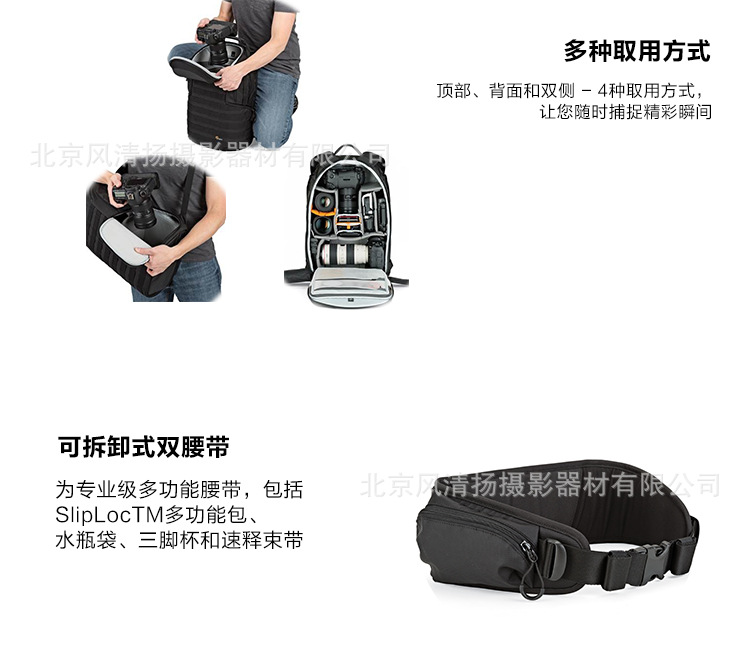 多种取用方式

顶部、背面和双侧 - 4种取用方式，让您随时捕捉精彩瞬间

北京风清扬摄影器材有限公司

可拆卸式双腰带

为专业级多功能腰带，包括SlipLocTM多功能包、水瓶袋、三脚杯和速释束带

北京风清扬摄影器材有限公司