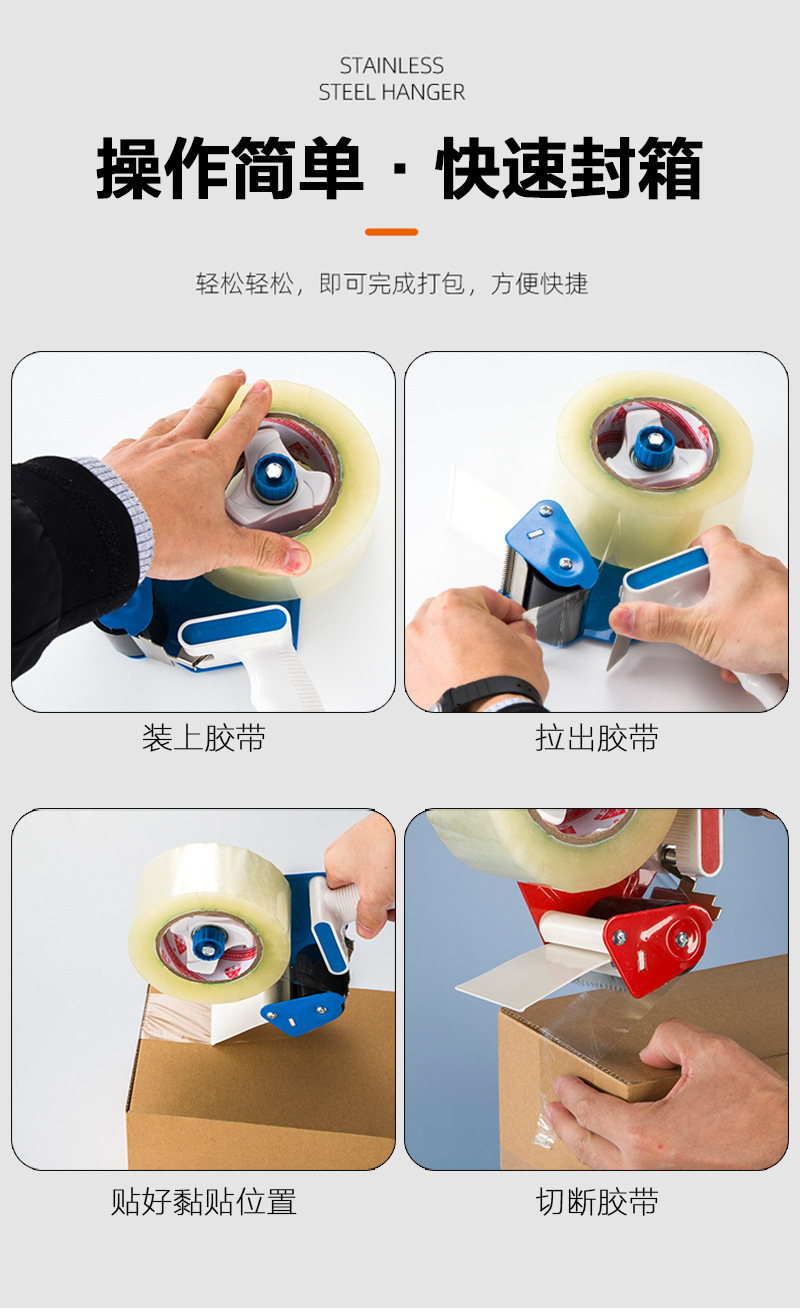 STAINLESS
STEEL HANGER

操作简单 · 快速封箱

轻松轻松，即可完成打包，方便快捷

装上胶带

拉出胶带

贴好黏贴位置

切断胶带