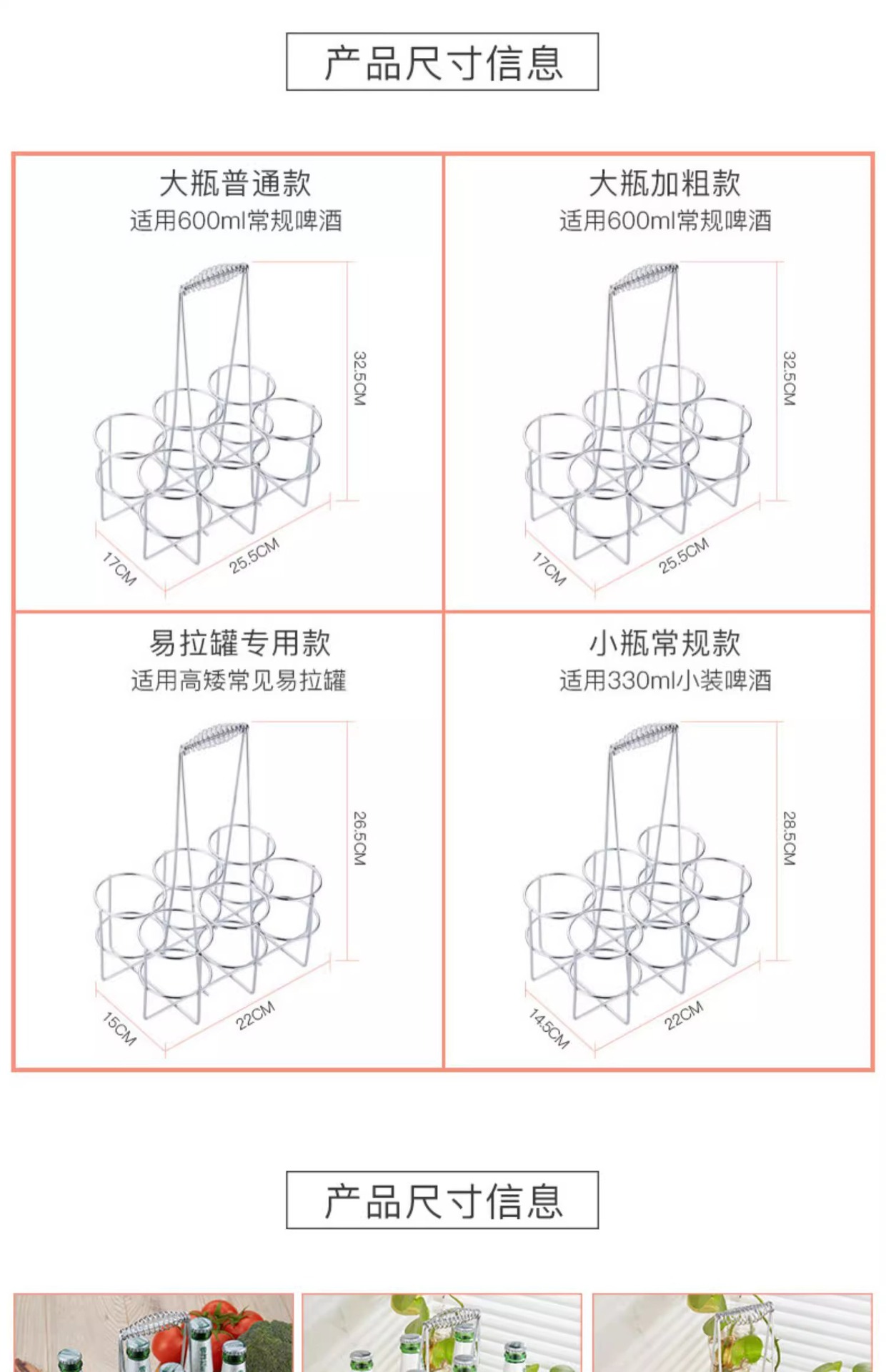 产品尺寸信息

大瓶普通款
适用600ml常规啤酒

32.5CM
17CM
25.5CM

大瓶加粗款
适用600ml常规啤酒

32.5CM
17CM
25.5CM

易拉罐专用款
适用高矮常见易拉罐

26.5CM
15CM
22CM

小瓶常规款
适用330ml小装啤酒

28.5CM
14.5CM
22CM

产品尺寸信息