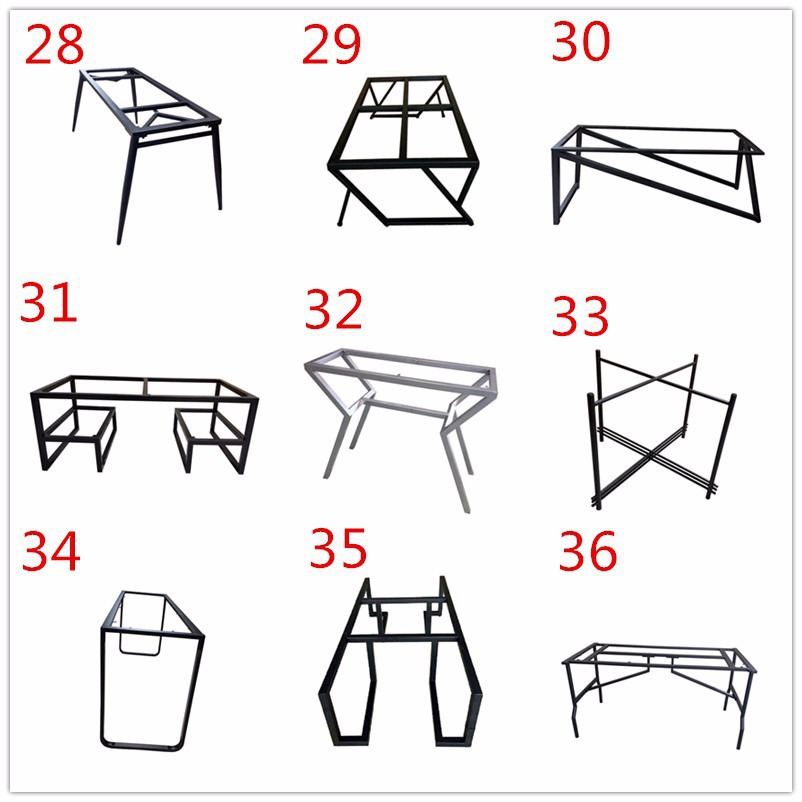 28

29

30

31

32

33

34

35

36