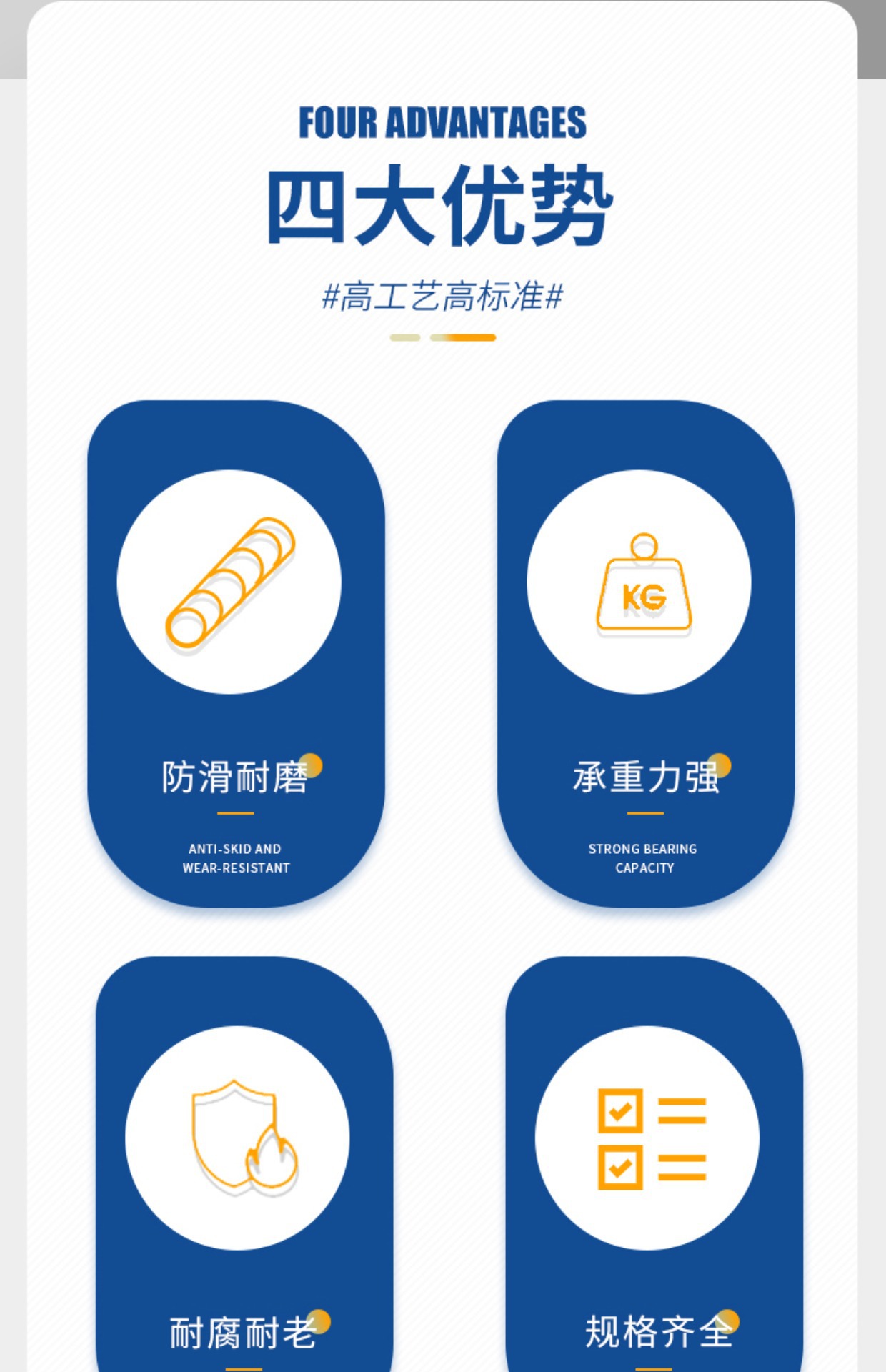 FOUR ADVANTAGES

四大优势

#高工艺高标准#

KG

防滑耐磨

ANTI-SKID AND WEAR-RESISTANT

承重力强

STRONG BEARING CAPACITY

耐腐耐老

规格齐全