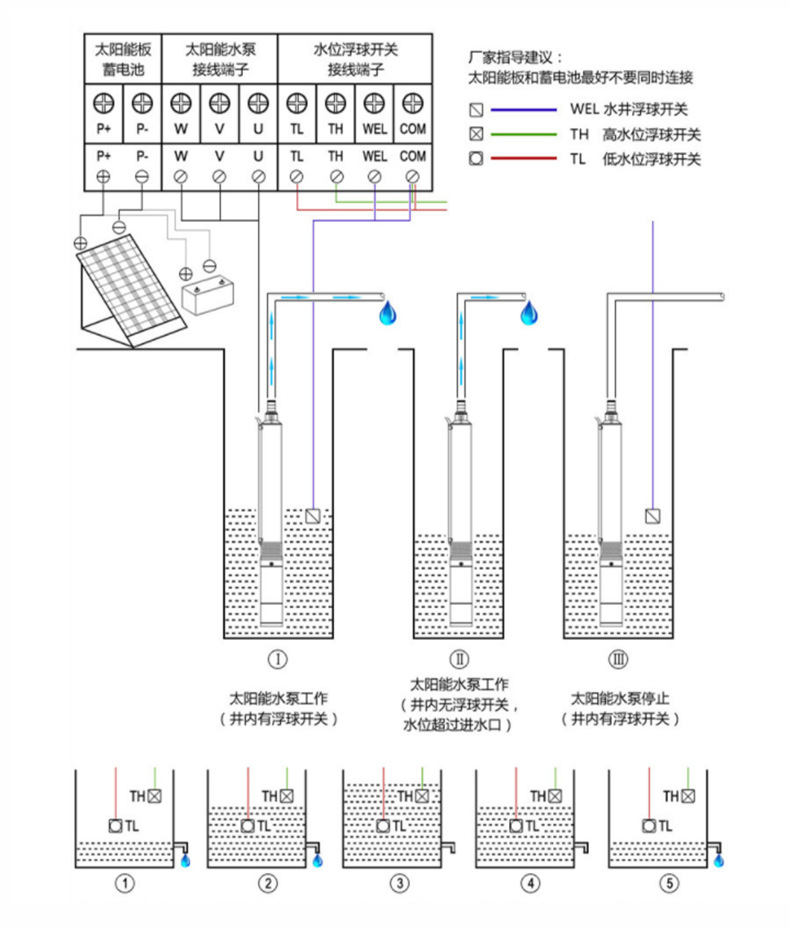 | 太阳能板 蓄电池 | | 太阳能水泵 接线端子 | | | 水位浮球开关 接线端子 | | | |
|---|---|---|---|---|---|---|---|---|
| P+ | P- | W | V | U | TL | TH | WEL | COM |
| P+ | P- | W | V | U | TL | TH | WEL | COM |

厂家指导建议：
太阳能板和蓄电池最好不要同时连接

WEL 水井浮球开关
TH 高水位浮球开关
TL 低水位浮球开关

Ⅰ
太阳能水泵工作
（井内有浮球开关）

Ⅱ
太阳能水泵工作
（井内无浮球开关，
水位超过进水口）

Ⅲ
太阳能水泵停止
（井内有浮球开关）

TH
TL
①

TH
TL
②

TH
TL
③

TH
TL
④

TH
TL
⑤