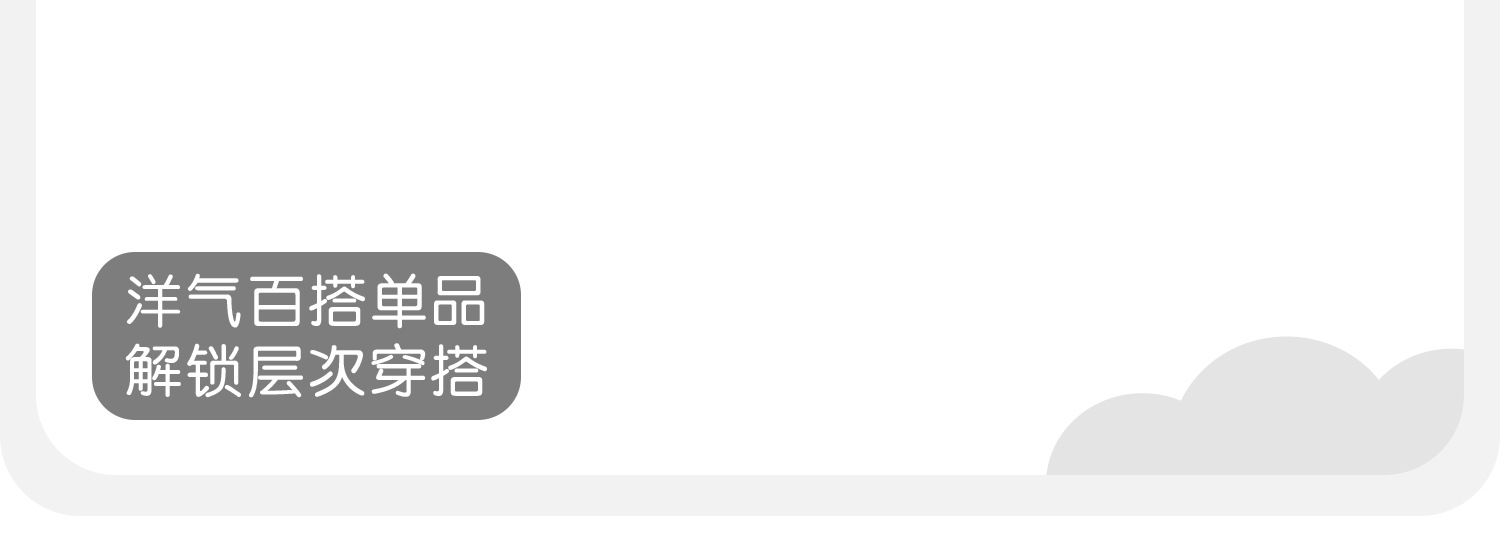 洋气百搭单品
解锁层次穿搭