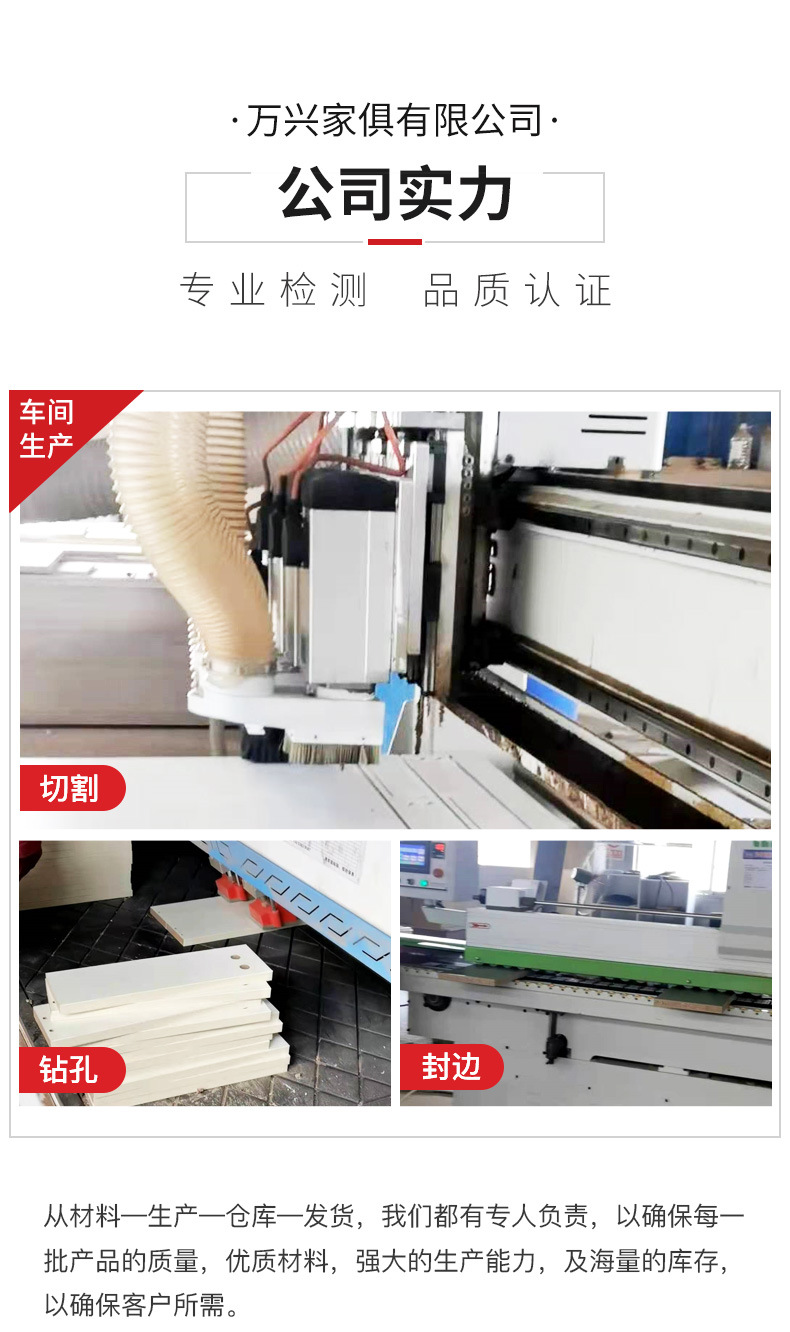 ·万兴家俱有限公司·

公司实力

专业检测　品质认证

车间生产

切割

钻孔

封边

从材料—生产—仓库—发货，我们都有专人负责，以确保每一批产品的质量，优质材料，强大的生产能力，及海量的库存，以确保客户所需。