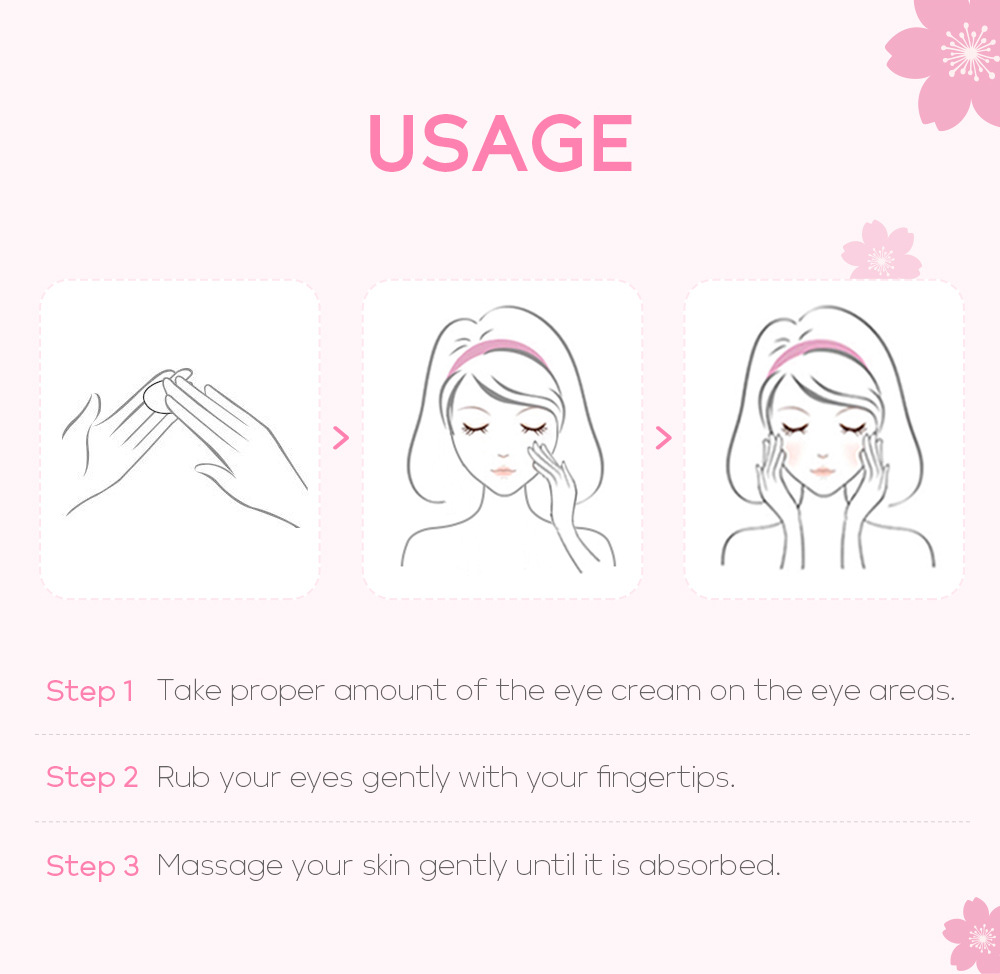 USAGE

Step 1 Take proper amount of the eye cream on the eye areas.

Step 2 Rub your eyes gently with your fingertips.

Step 3 Massage your skin gently until it is absorbed.