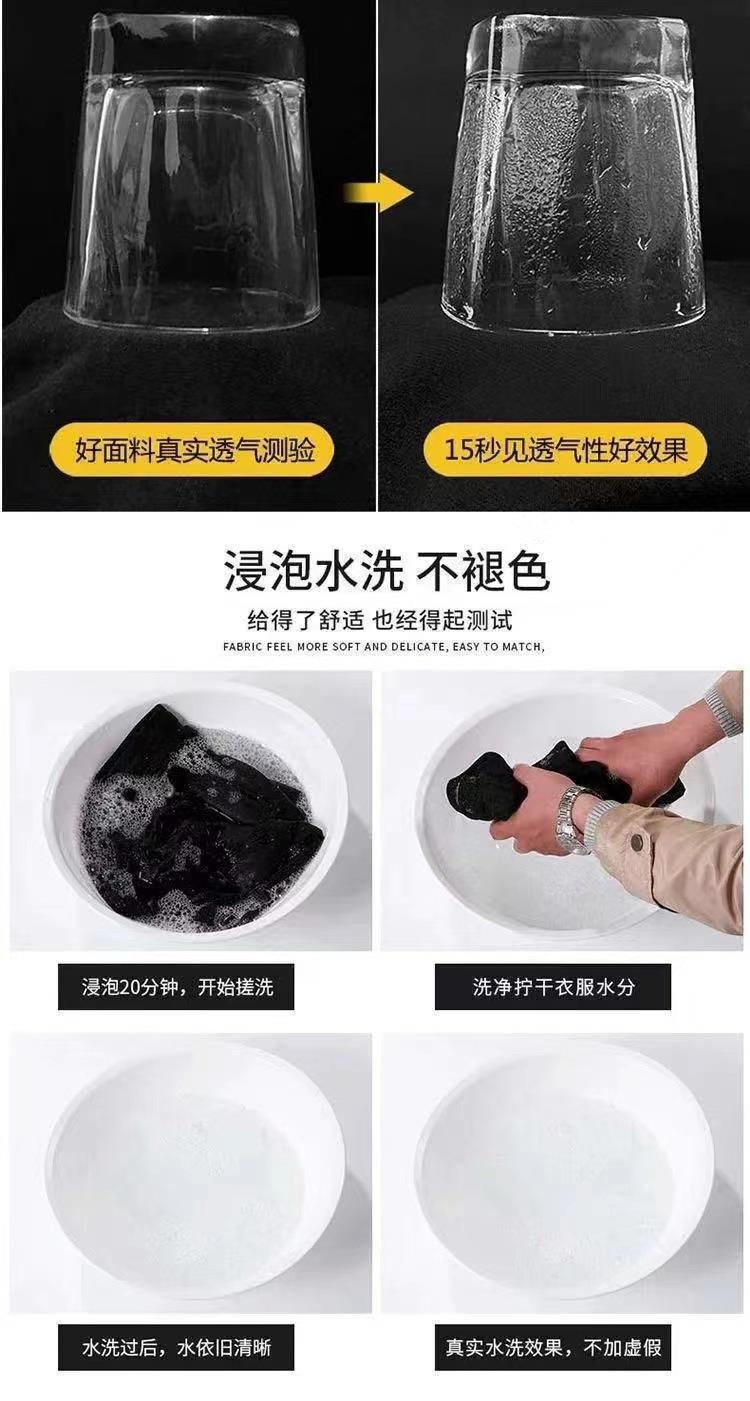 好面料真实透气测验

15秒见透气性好效果

浸泡水洗 不褪色

给得了舒适 也经得起测试

FABRIC FEEL MORE SOFT AND DELICATE, EASY TO MATCH,

浸泡20分钟，开始搓洗

洗净拧干衣服水分

水洗过后，水依旧清晰

真实水洗效果，不加虚假