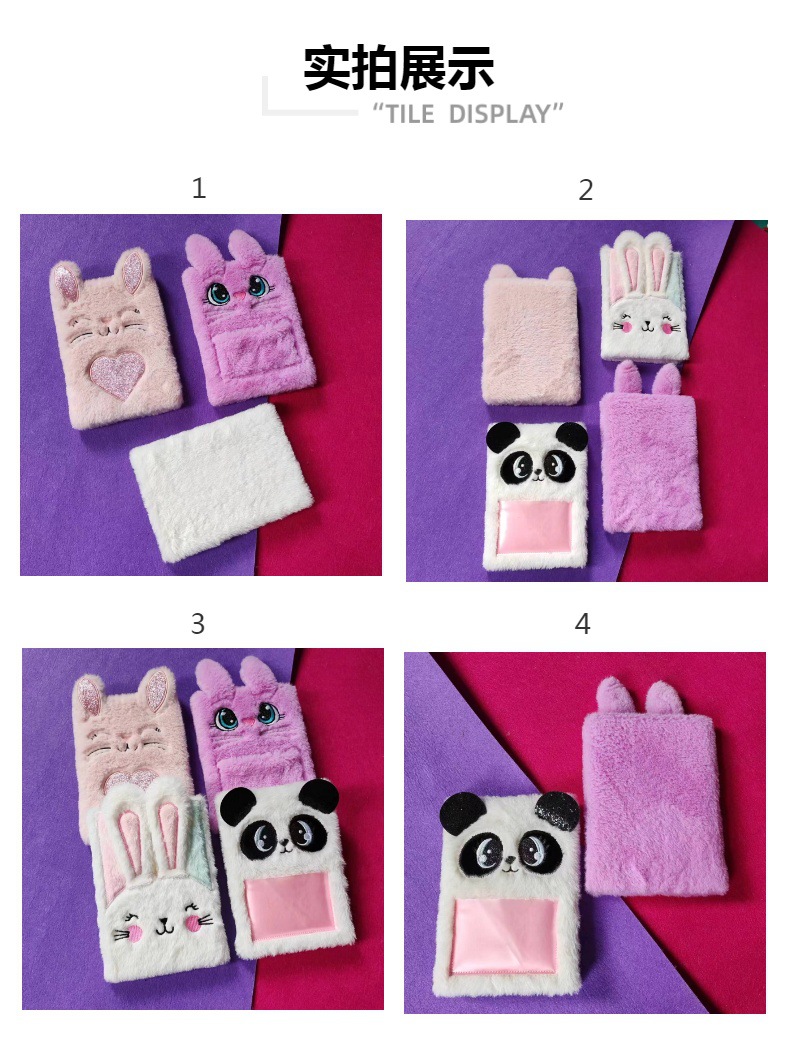 实拍展示
"TILE DISPLAY"

1

2

3

4