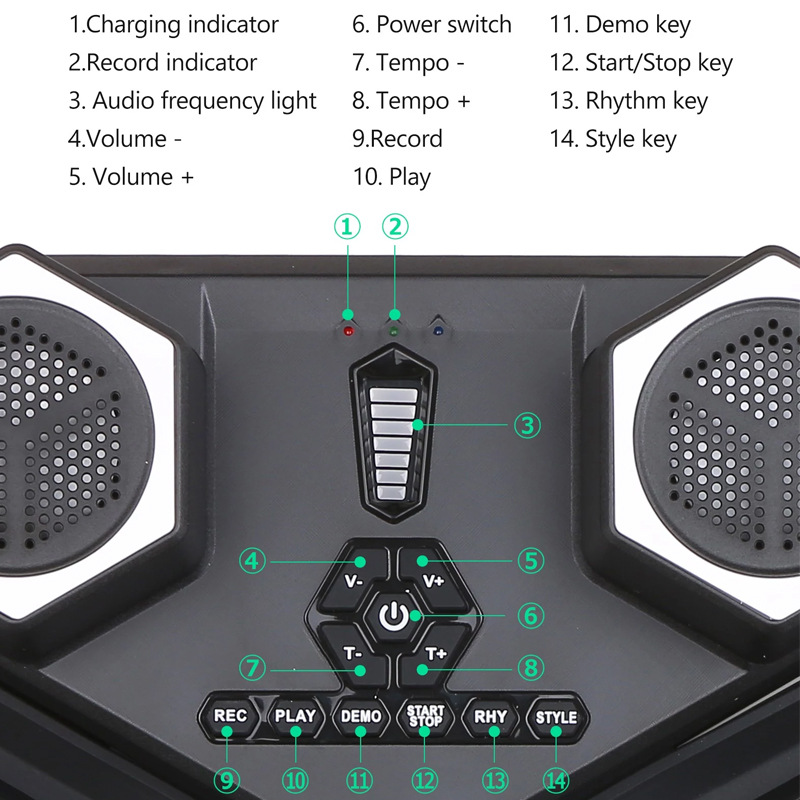 1.Charging indicator
2.Record indicator
3. Audio frequency light
4.Volume -
5. Volume +

6. Power switch
7. Tempo -
8. Tempo +
9.Record
10. Play

11. Demo key
12. Start/Stop key
13. Rhythm key
14. Style key

①
②
③
④
V-
V+
⑤
⑥
⑦
T-
T+
⑧
REC
PLAY
DEMO
START STOP
RHY
STYLE
⑨
⑩
⑪
⑫
⑬
⑭