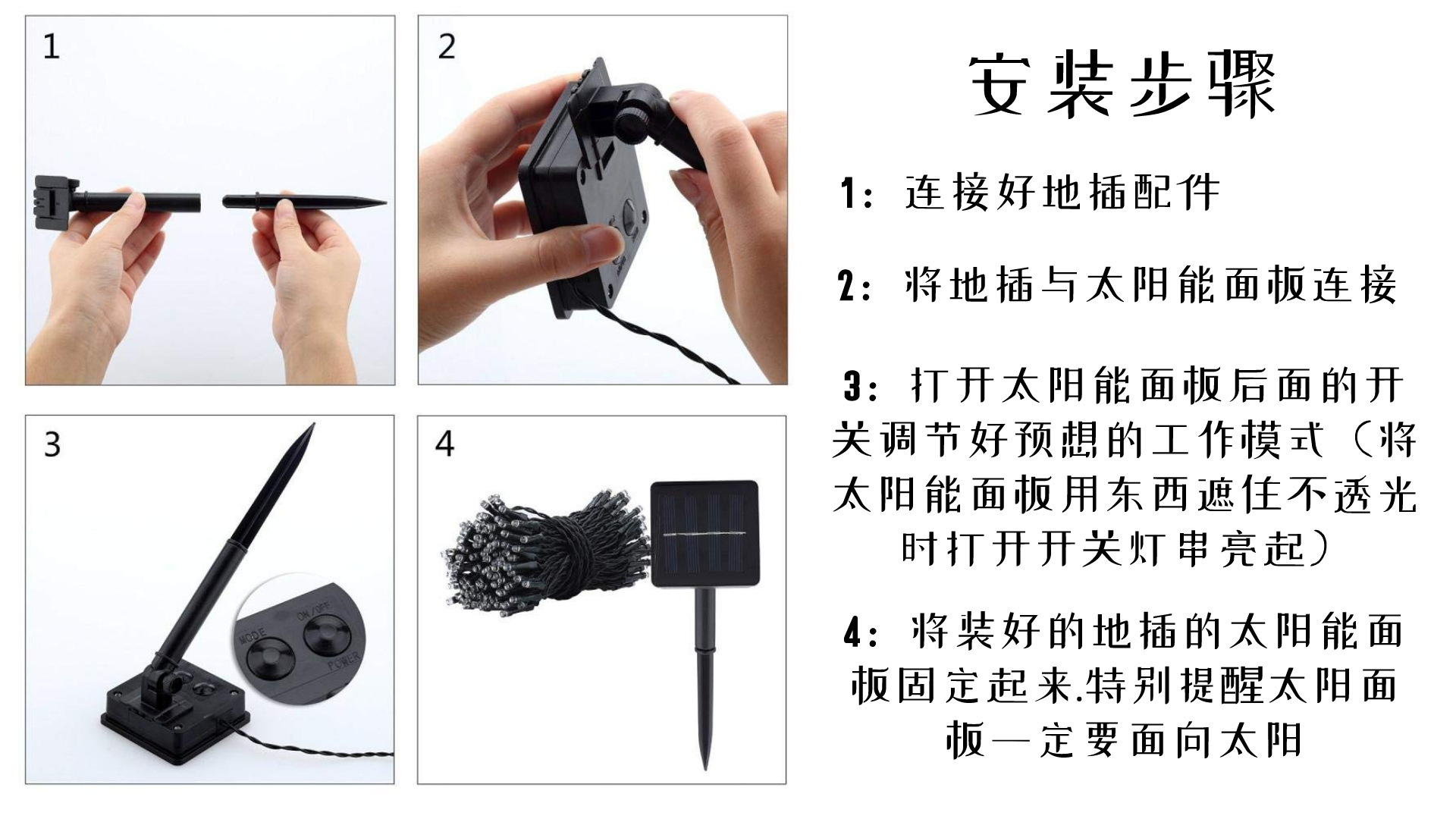 1

2

3

MODE

ON/OFF

POWER

4

安装步骤

1：连接好地插配件

2：将地插与太阳能面板连接

3：打开太阳能面板后面的开关调节好预想的工作模式（将太阳能面板用东西遮住不透光时打开开关灯串亮起）

4：将装好的地插的太阳能面板固定起来.特别提醒太阳面板一定要面向太阳