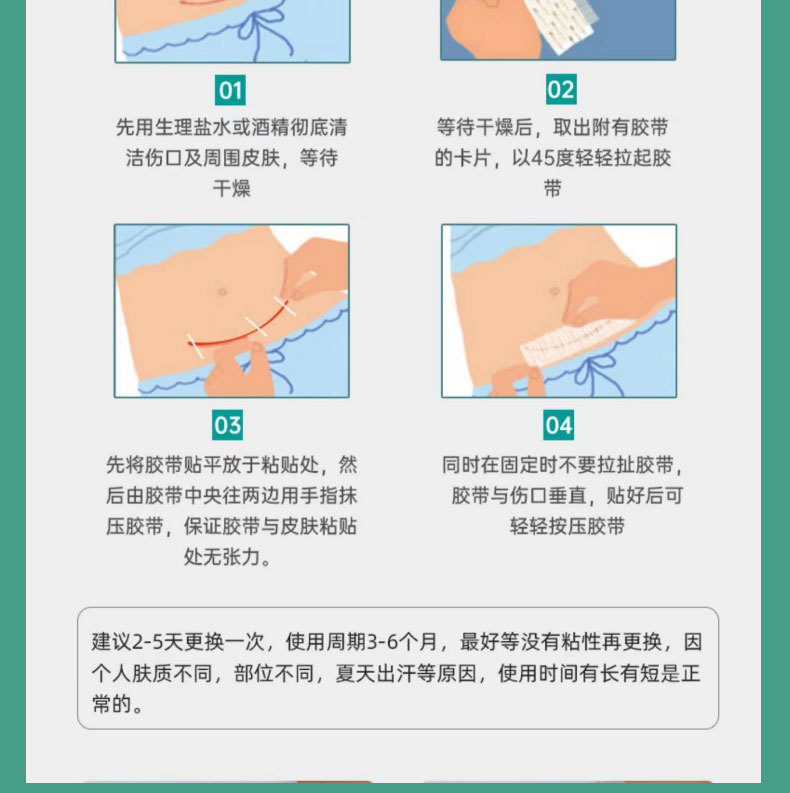 01

先用生理盐水或酒精彻底清洁伤口及周围皮肤，等待干燥

02

等待干燥后，取出附有胶带的卡片，以45度轻轻拉起胶带

03

先将胶带贴平放于粘贴处，然后由胶带中央往两边用手指抹压胶带，保证胶带与皮肤粘贴处无张力。

04

同时在固定时不要拉扯胶带，胶带与伤口垂直，贴好后可轻轻按压胶带

建议2-5天更换一次，使用周期3-6个月，最好等没有粘性再更换，因个人肤质不同，部位不同，夏天出汗等原因，使用时间有长有短是正常的。