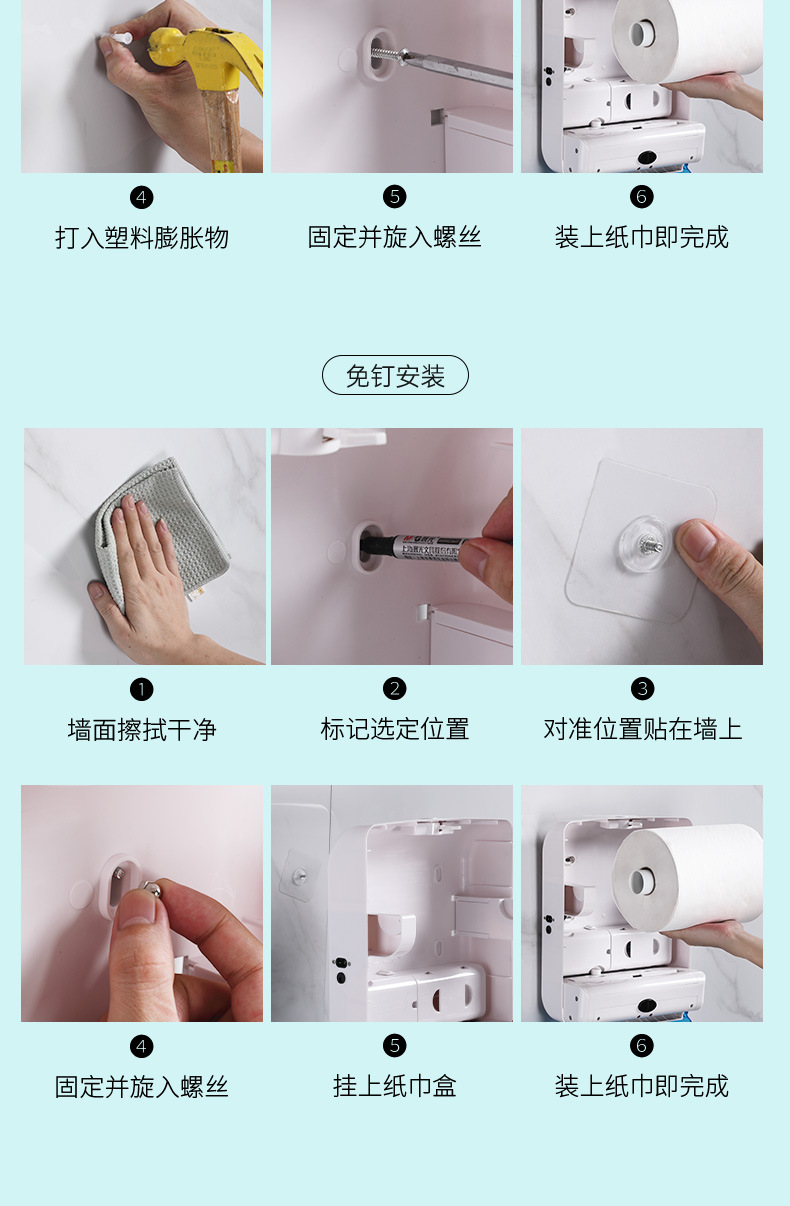 4
打入塑料膨胀物

5
固定并旋入螺丝

6
装上纸巾即完成

免钉安装

1
墙面擦拭干净

2
标记选定位置

3
对准位置贴在墙上

4
固定并旋入螺丝

5
挂上纸巾盒

6
装上纸巾即完成