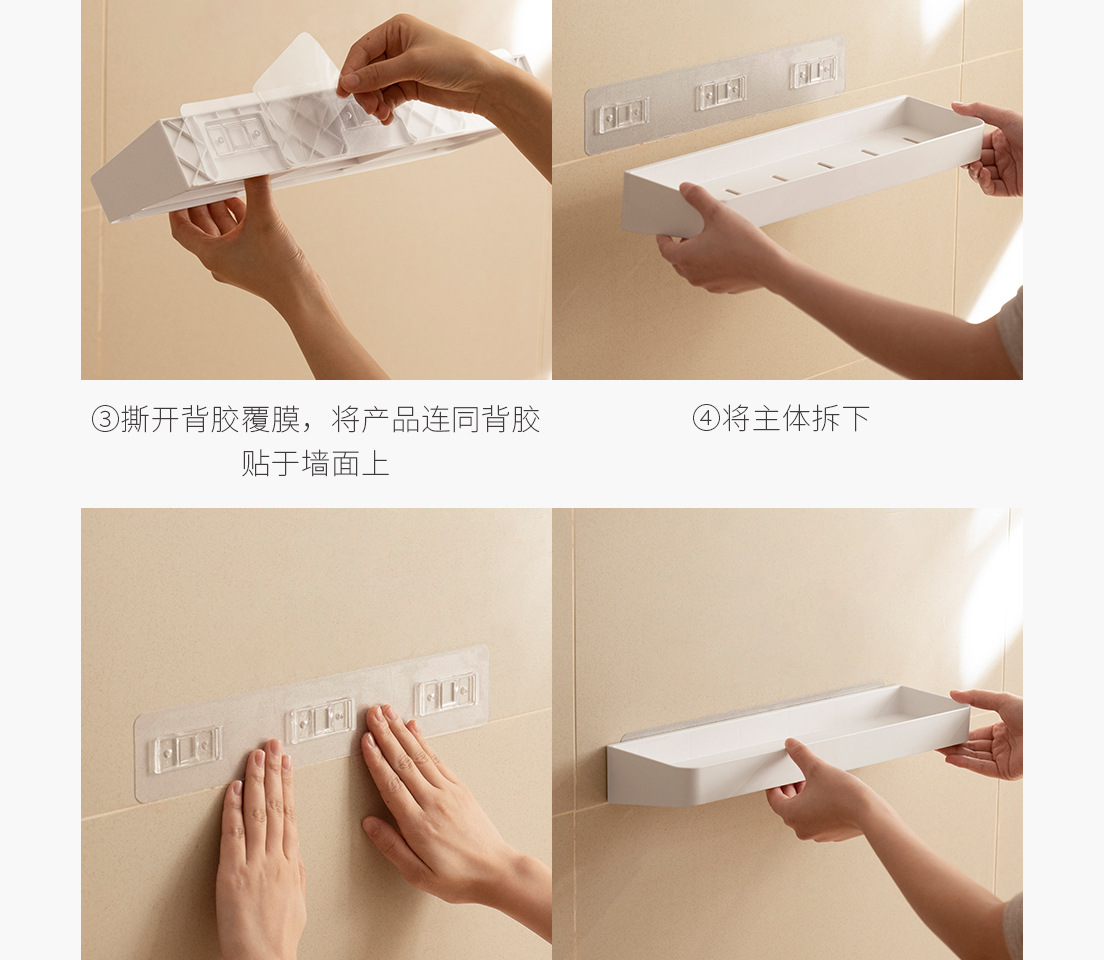 ③撕开背胶覆膜，将产品连同背胶贴于墙面上

④将主体拆下