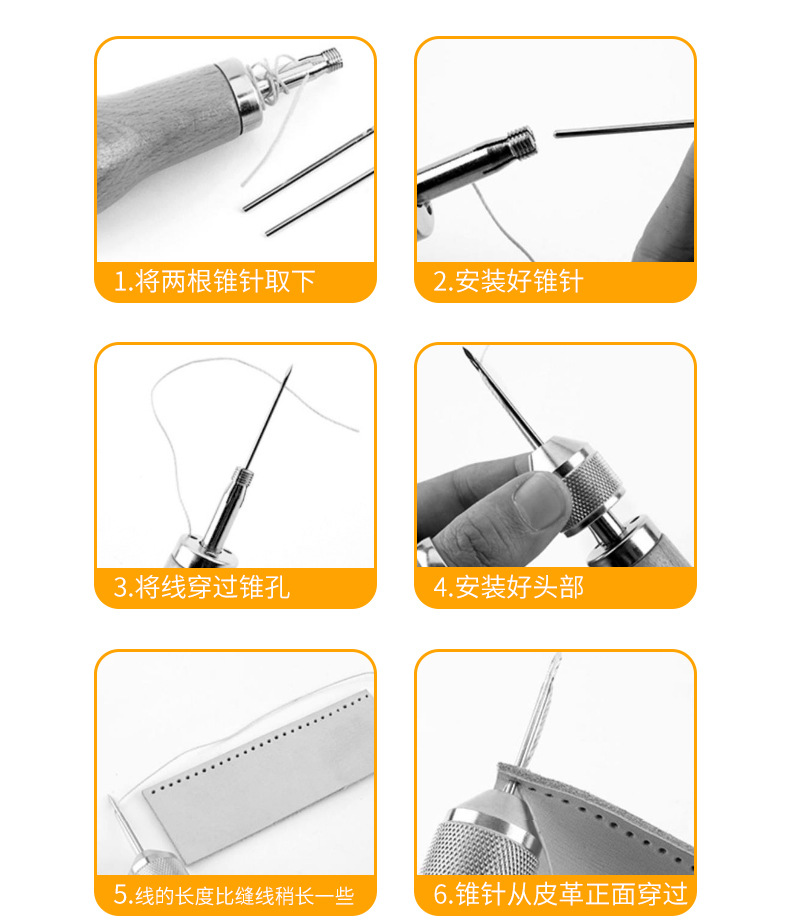 1.将两根锥针取下

2.安装好锥针

3.将线穿过锥孔

4.安装好头部

5.线的长度比缝线稍长一些

6.锥针从皮革正面穿过