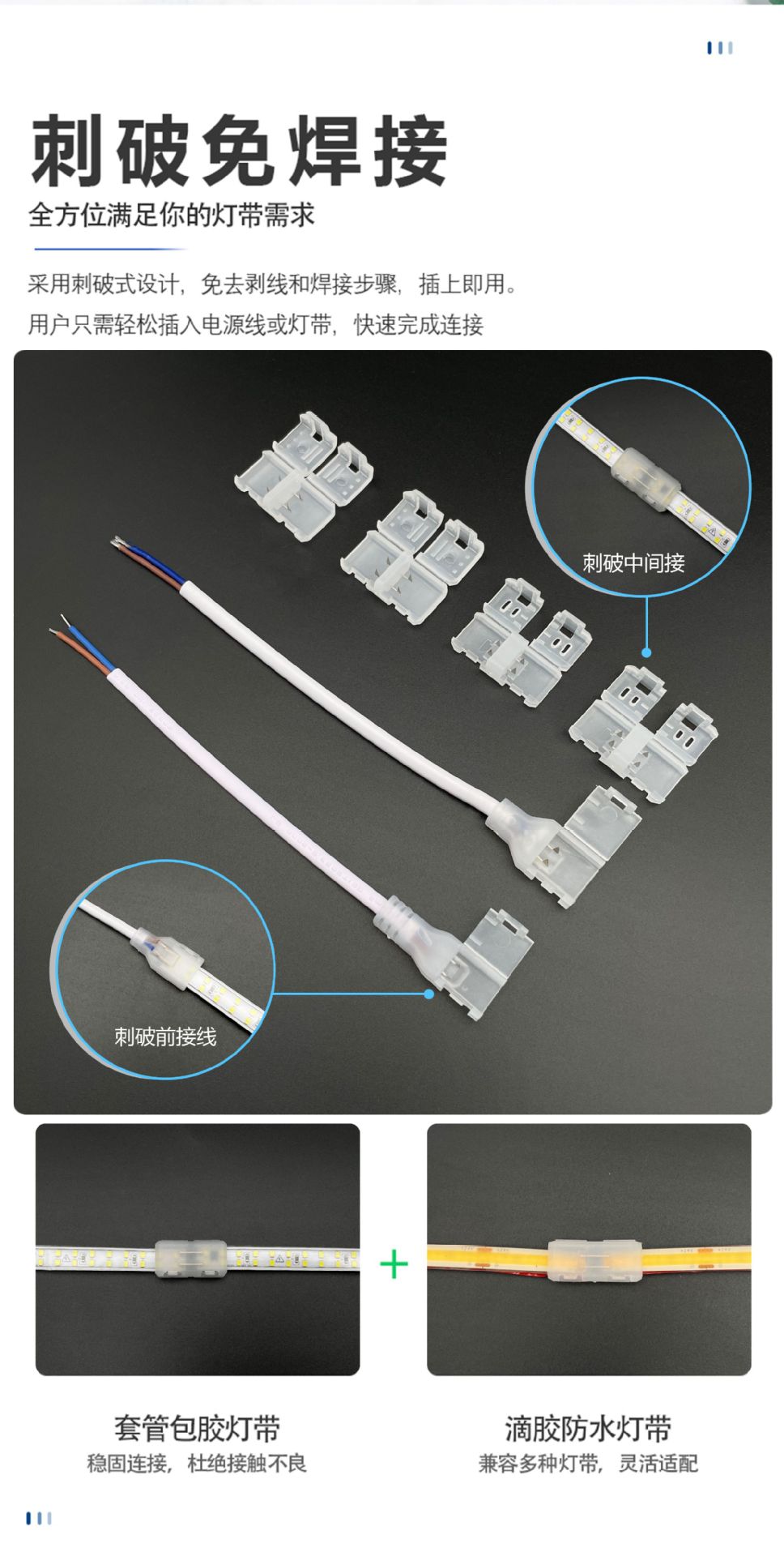 刺破免焊接

全方位满足你的灯带需求

采用刺破式设计，免去剥线和焊接步骤，插上即用。
用户只需轻松插入电源线或灯带，快速完成连接

刺破中间接

刺破前接线

+

套管包胶灯带
稳固连接，杜绝接触不良

滴胶防水灯带
兼容多种灯带，灵活适配