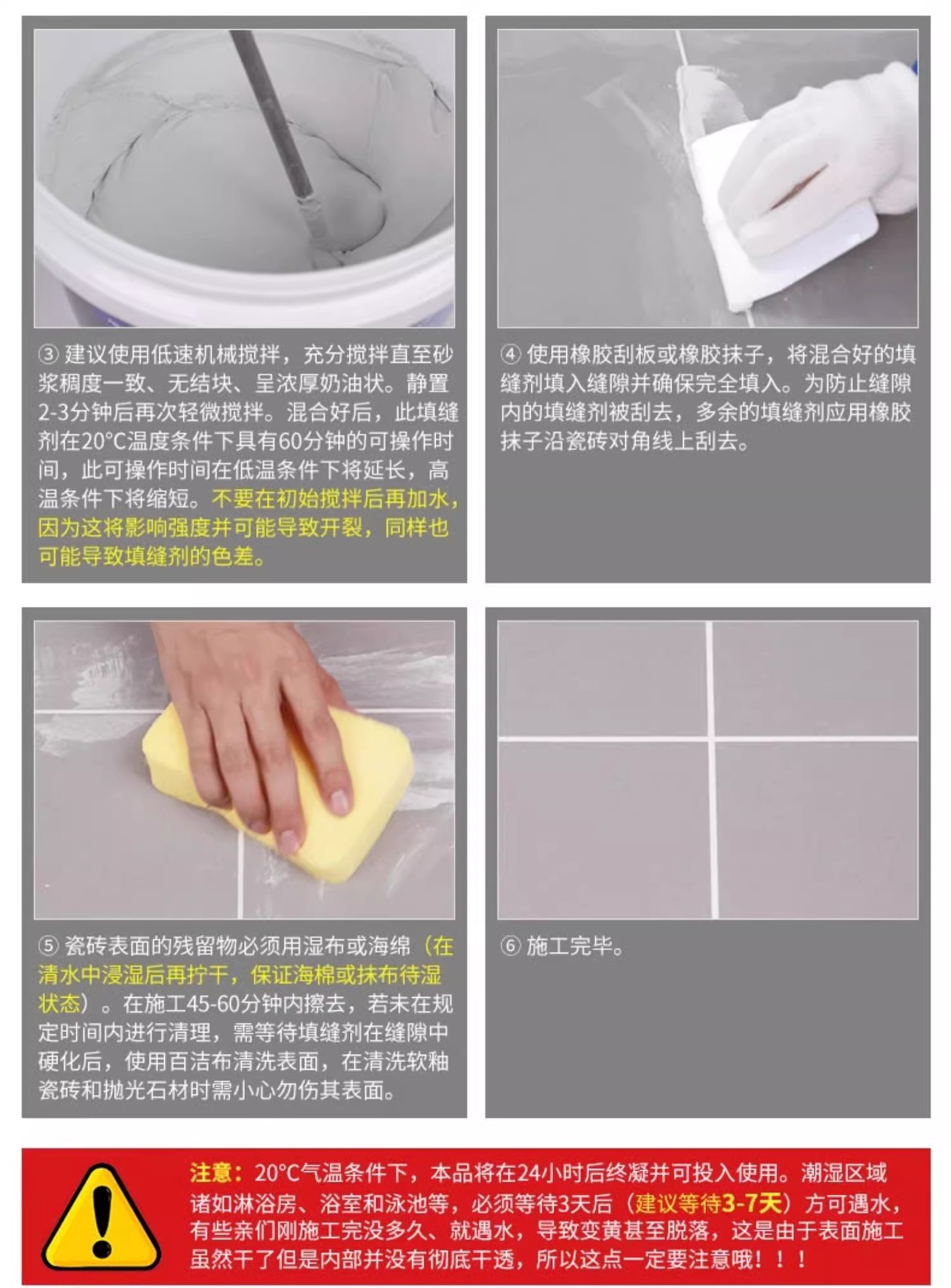 ③ 建议使用低速机械搅拌，充分搅拌直至砂浆稠度一致、无结块、呈浓厚奶油状。静置2-3分钟后再次轻微搅拌。混合好后，此填缝剂在20°C温度条件下具有60分钟的可操作时间，此可操作时间在低温条件下将延长，高温条件下将缩短。不要在初始搅拌后再加水，因为这将影响强度并可能导致开裂，同样也可能导致填缝剂的色差。

④ 使用橡胶刮板或橡胶抹子，将混合好的填缝剂填入缝隙并确保完全填入。为防止缝隙内的填缝剂被刮去，多余的填缝剂应用橡胶抹子沿瓷砖对角线上刮去。

⑤ 瓷砖表面的残留物必须用湿布或海绵（在清水中浸湿后再拧干，保证海棉或抹布待湿状态）。在施工45-60分钟内擦去，若未在规定时间内进行清理，需等待填缝剂在缝隙中硬化后，使用百洁布清洗表面，在清洗软釉瓷砖和抛光石材时需小心勿伤其表面。

⑥ 施工完毕。

注意：20°C气温条件下，本品将在24小时后终凝并可投入使用。潮湿区域诸如淋浴房、浴室和泳池等，必须等待3天后（建议等待3-7天）方可遇水，有些亲们刚施工完没多久、就遇水，导致变黄甚至脱落，这是由于表面施工虽然干了但是内部并没有彻底干透，所以这点一定要注意哦！！！