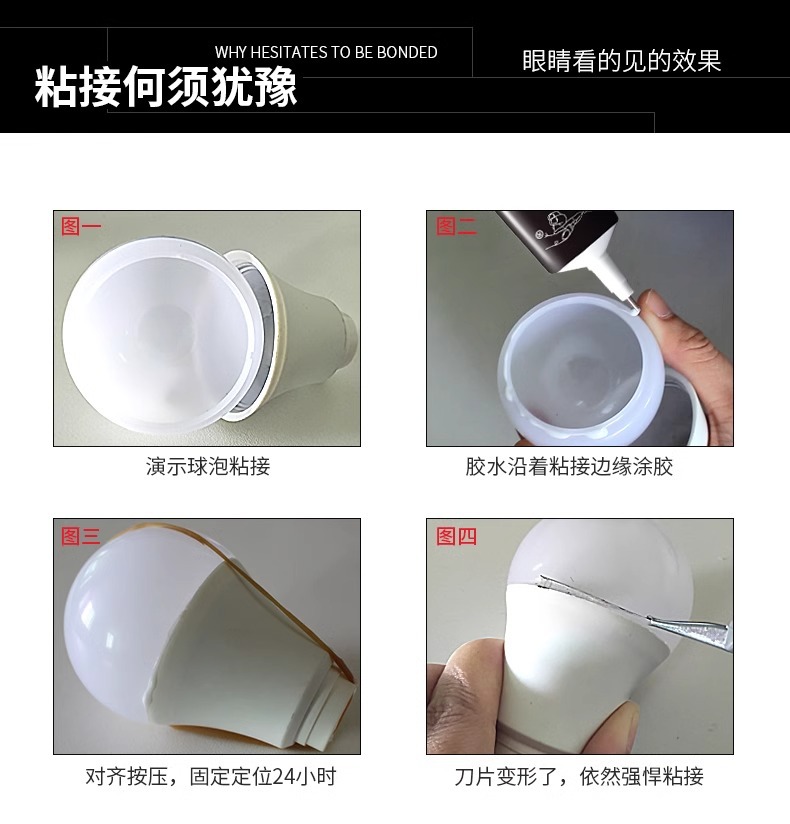 WHY HESITATES TO BE BONDED

粘接何须犹豫

眼睛看的见的效果

图一

演示球泡粘接

图二

胶水沿着粘接边缘涂胶

图三

对齐按压，固定定位24小时

图四

刀片变形了，依然强悍粘接