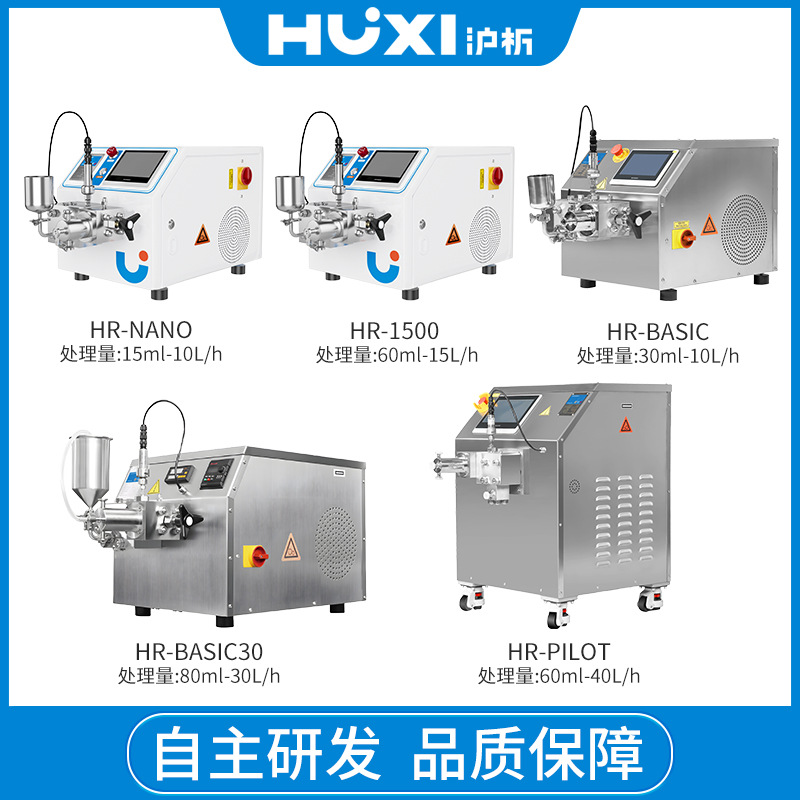 HUXI 沪析

HR-NANO
处理量:15ml-10L/h

HR-1500
处理量:60ml-15L/h

HR-BASIC
处理量:30ml-10L/h

HR-BASIC30
处理量:80ml-30L/h

HR-PILOT
处理量:60ml-40L/h

自主研发 品质保障