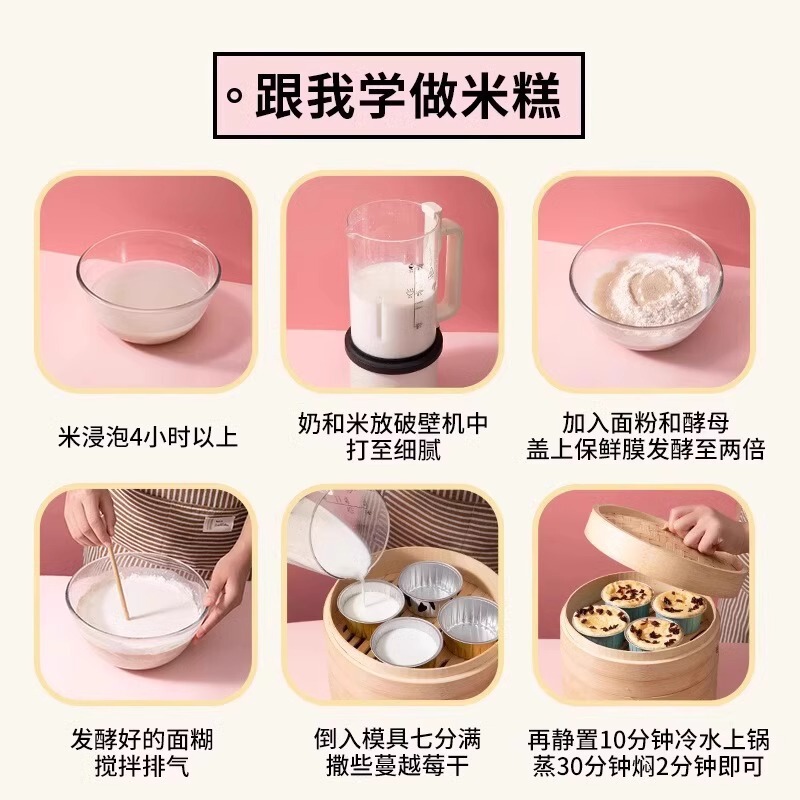 跟我学做米糕

米浸泡4小时以上

奶和米放破壁机中
打至细腻

加入面粉和酵母
盖上保鲜膜发酵至两倍

发酵好的面糊
搅拌排气

倒入模具七分满
撒些蔓越莓干

再静置10分钟冷水上锅
蒸30分钟焖2分钟即可