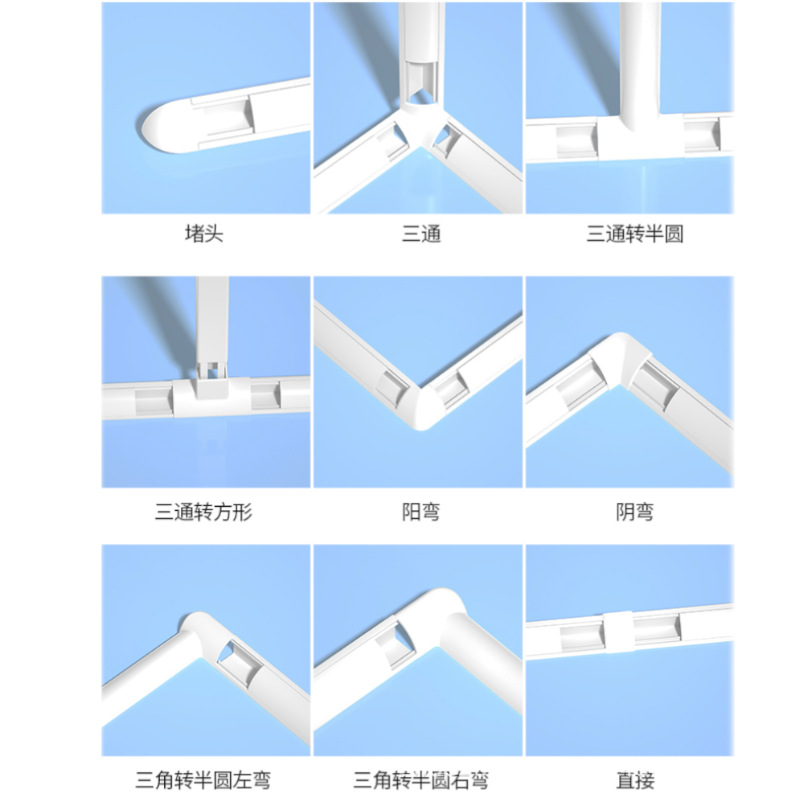 堵头

三通

三通转半圆

三通转方形

阳弯

阴弯

三角转半圆左弯

三角转半圆右弯

直接