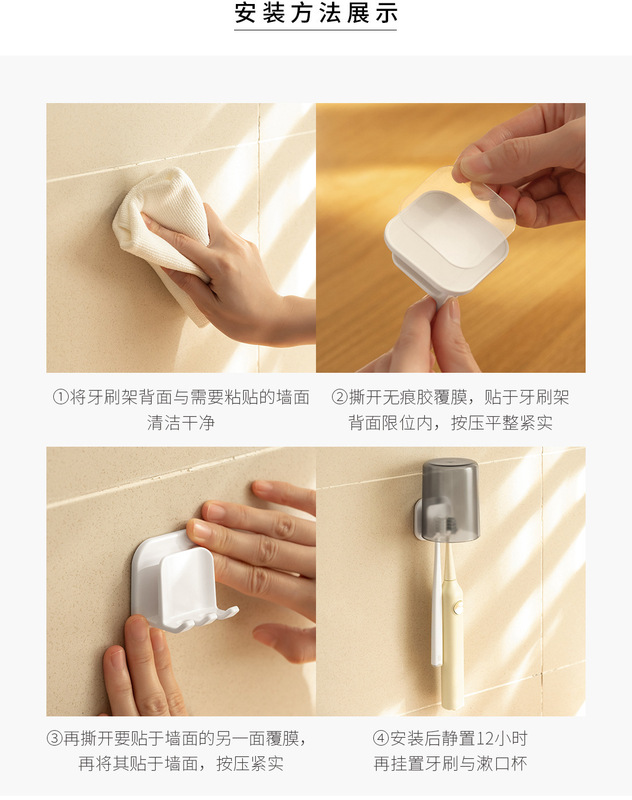 安装方法展示

①将牙刷架背面与需要粘贴的墙面清洁干净

②撕开无痕胶覆膜，贴于牙刷架背面限位内，按压平整紧实

③再撕开要贴于墙面的另一面覆膜，再将其贴于墙面，按压紧实

④安装后静置12小时再挂置牙刷与漱口杯