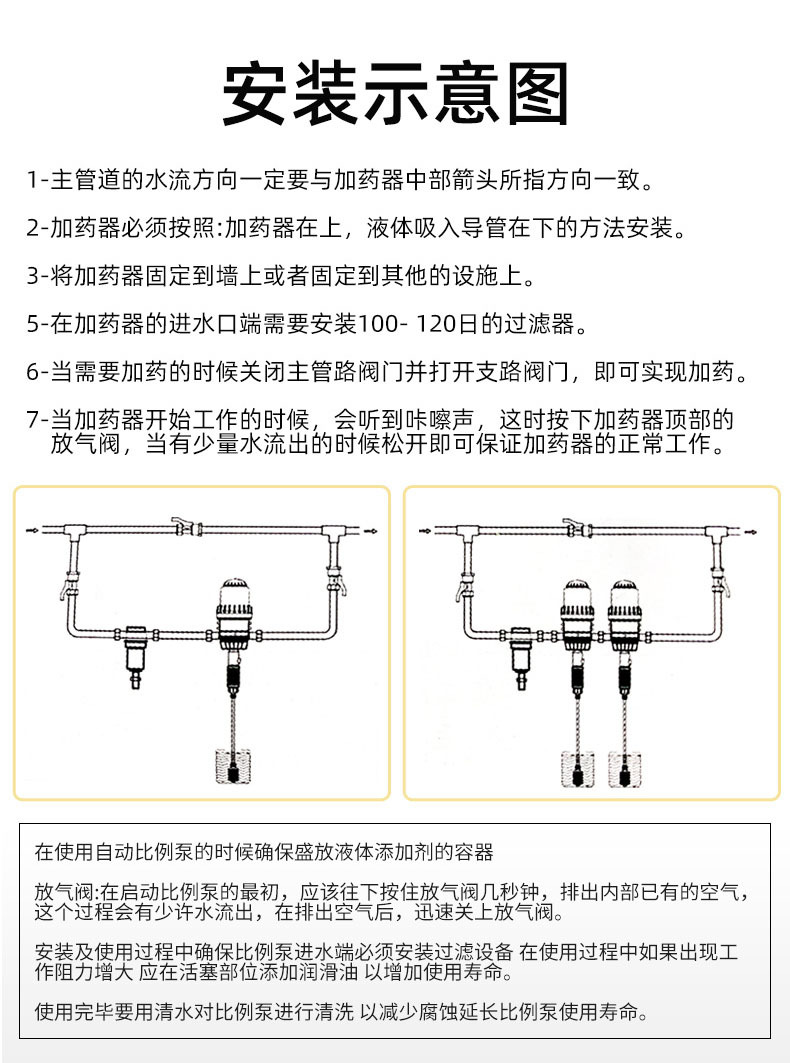 安装示意图

1-主管道的水流方向一定要与加药器中部箭头所指方向一致。

2-加药器必须按照:加药器在上，液体吸入导管在下的方法安装。

3-将加药器固定到墙上或者固定到其他的设施上。

5-在加药器的进水口端需要安装100- 120日的过滤器。

6-当需要加药的时候关闭主管路阀门并打开支路阀门，即可实现加药。

7-当加药器开始工作的时候，会听到咔嚓声，这时按下加药器顶部的放气阀，当有少量水流出的时候松开即可保证加药器的正常工作。

在使用自动比例泵的时候确保盛放液体添加剂的容器

放气阀:在启动比例泵的最初，应该往下按住放气阀几秒钟，排出内部已有的空气，这个过程会有少许水流出，在排出空气后，迅速关上放气阀。

安装及使用过程中确保比例泵进水端必须安装过滤设备 在使用过程中如果出现工作阻力增大 应在活塞部位添加润滑油 以增加使用寿命。

使用完毕要用清水对比例泵进行清洗 以减少腐蚀延长比例泵使用寿命。