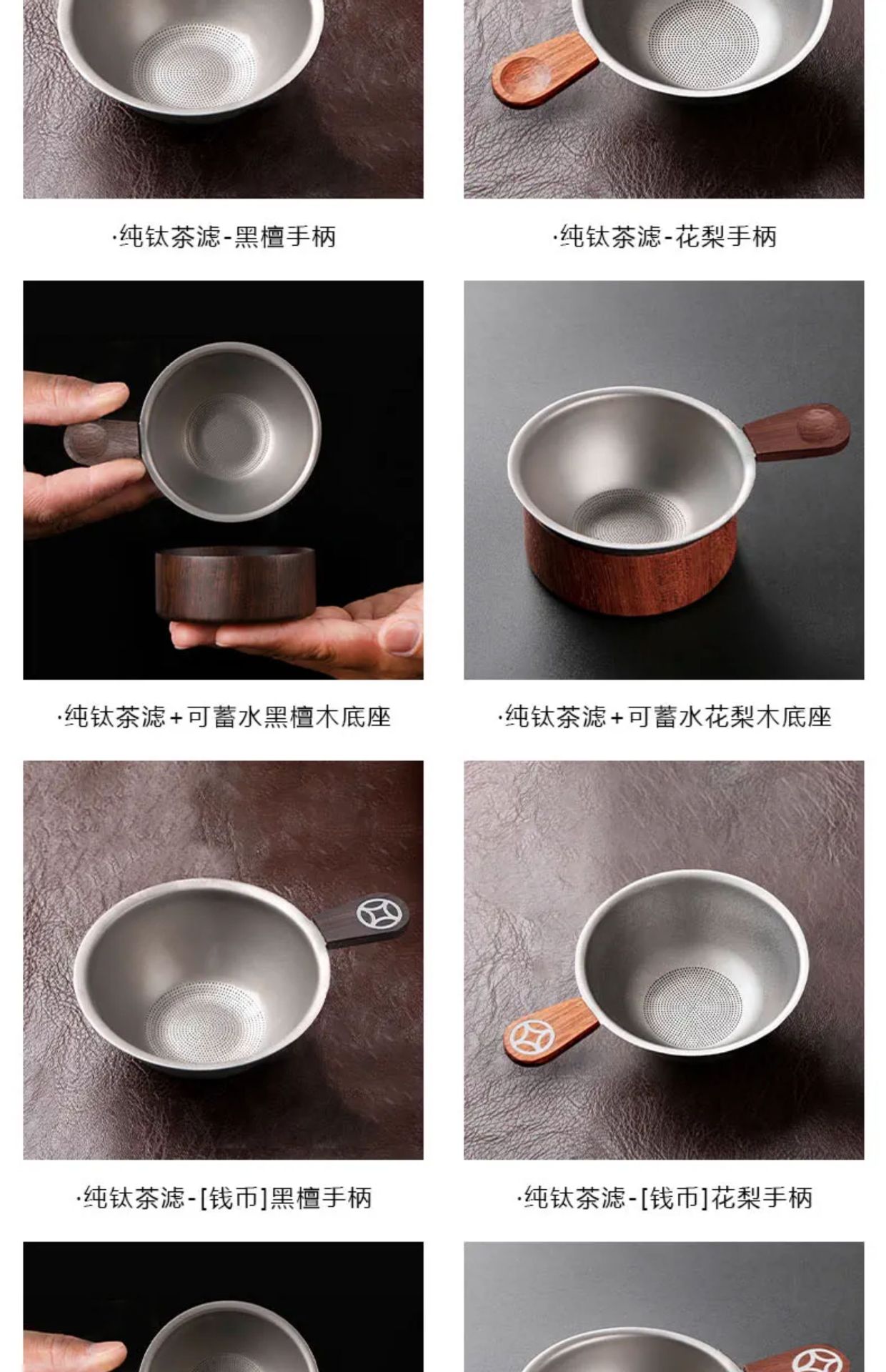 ·纯钛茶滤-黑檀手柄

·纯钛茶滤-花梨手柄

·纯钛茶滤+可蓄水黑檀木底座

·纯钛茶滤+可蓄水花梨木底座

·纯钛茶滤-[钱币]黑檀手柄

·纯钛茶滤-[钱币]花梨手柄