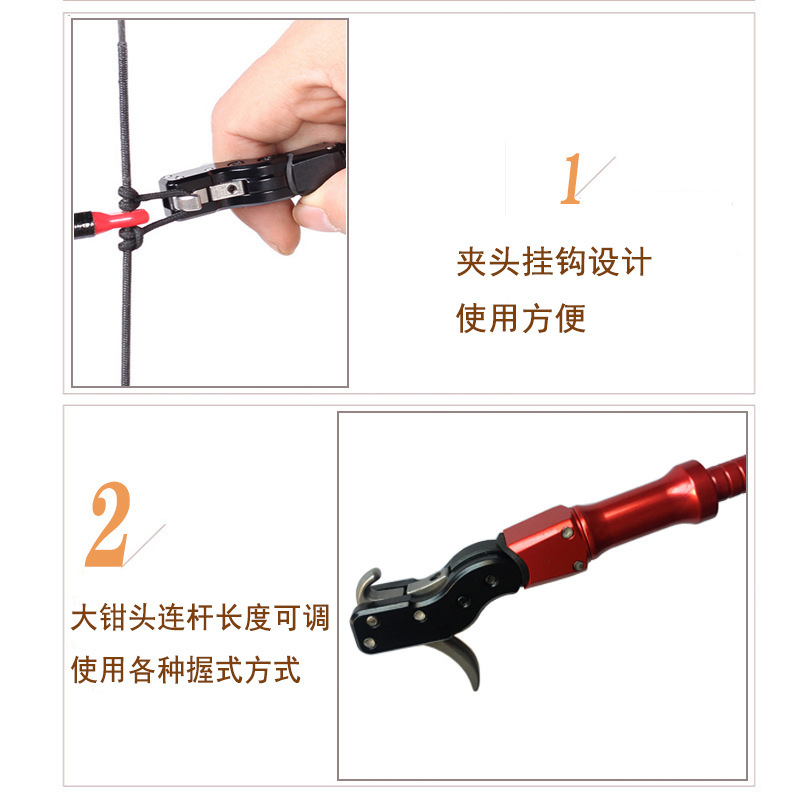 1

夹头挂钩设计

使用方便

2

大钳头连杆长度可调

使用各种握式方式