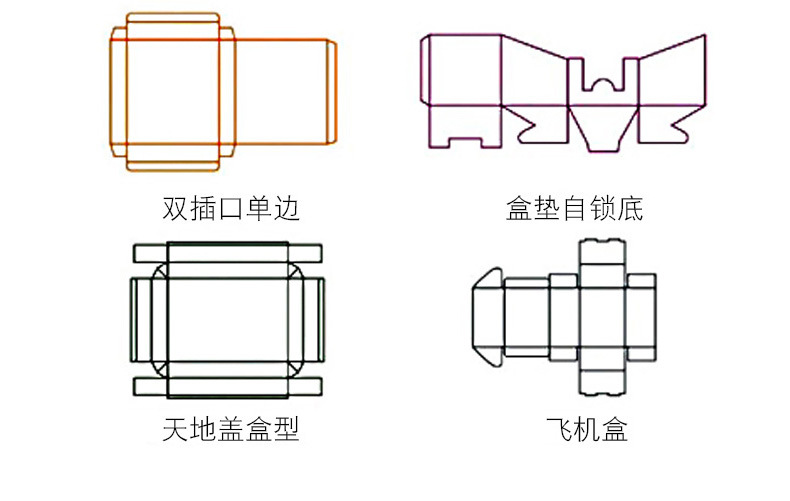 双插口单边

盒垫自锁底

天地盖盒型

飞机盒