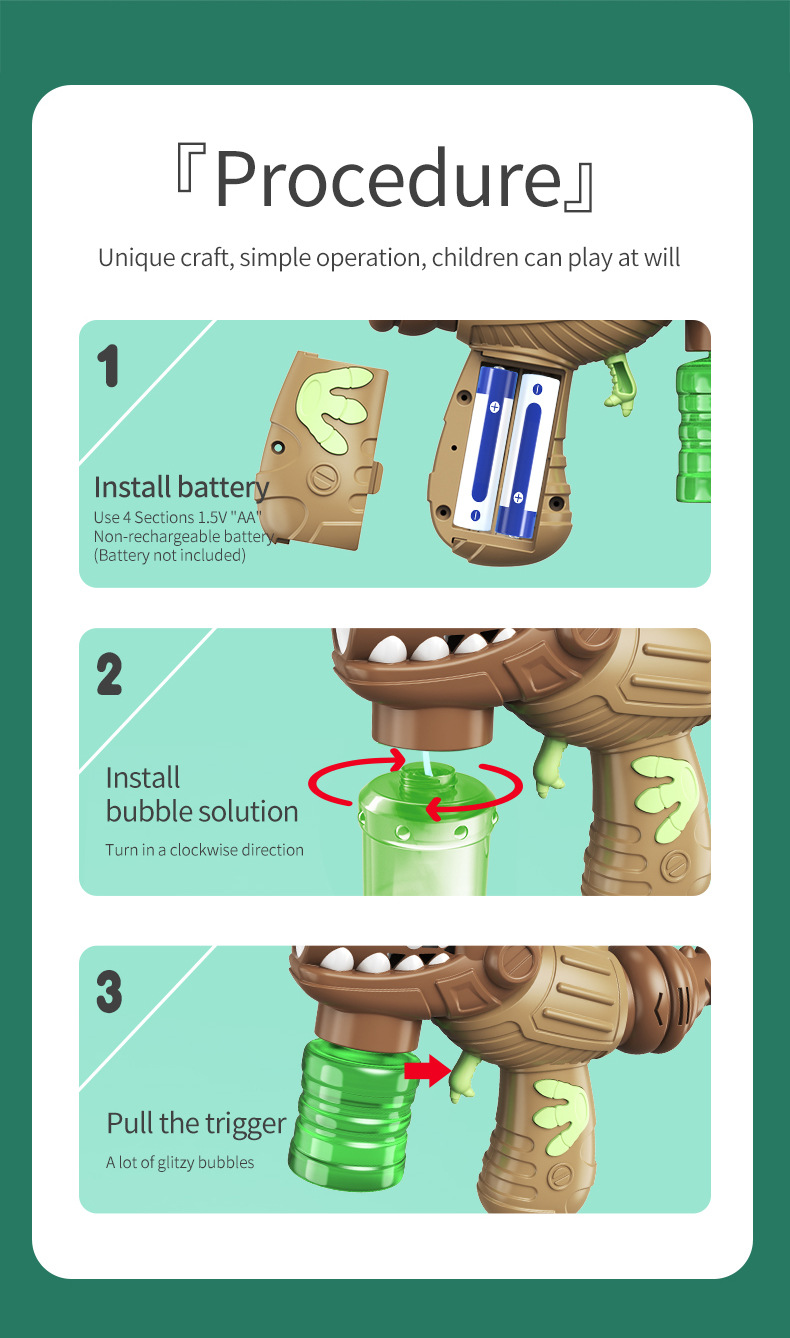 『Procedure』

Unique craft, simple operation, children can play at will

1

Install battery

Use 4 Sections 1.5V "AA" Non-rechargeable battery (Battery not included)

2

Install bubble solution

Turn in a clockwise direction

3

Pull the trigger

A lot of glitzy bubbles