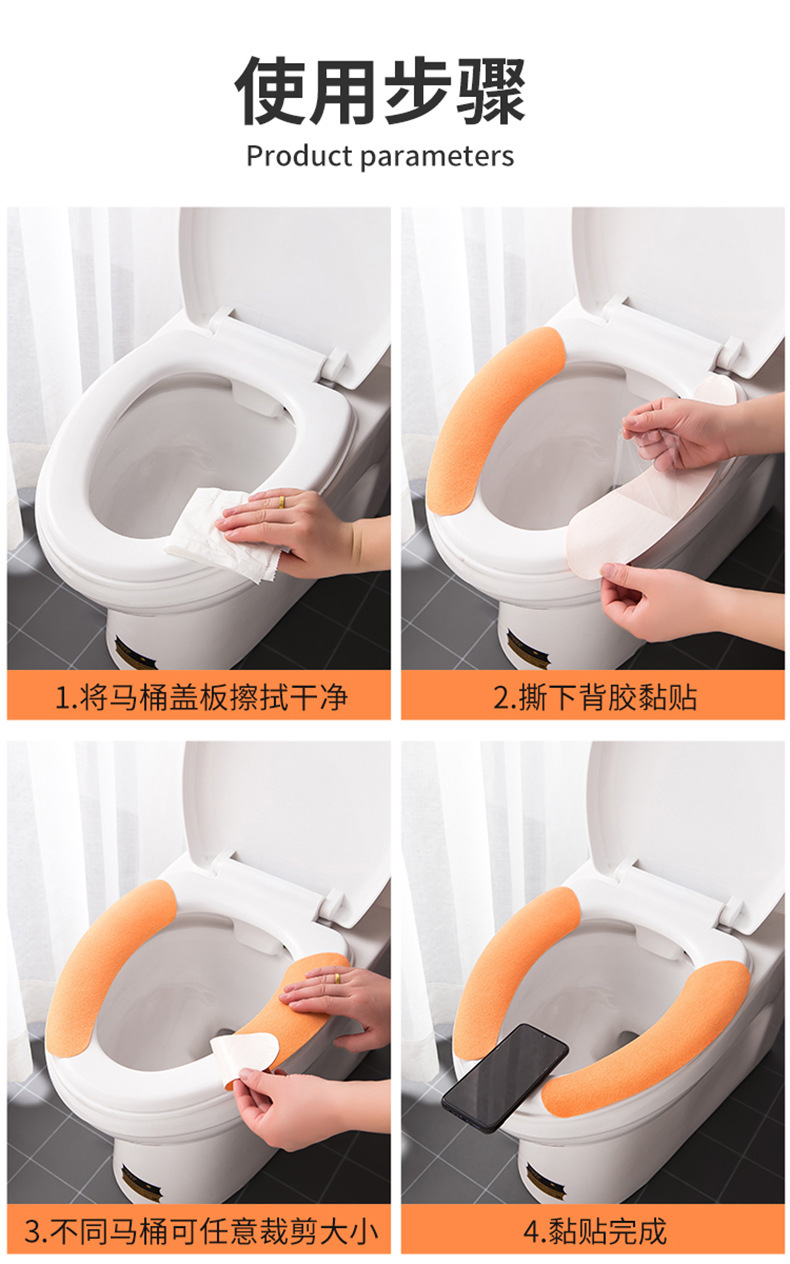 使用步骤

Product parameters

1.将马桶盖板擦拭干净

2.撕下背胶黏贴

3.不同马桶可任意裁剪大小

4.黏贴完成