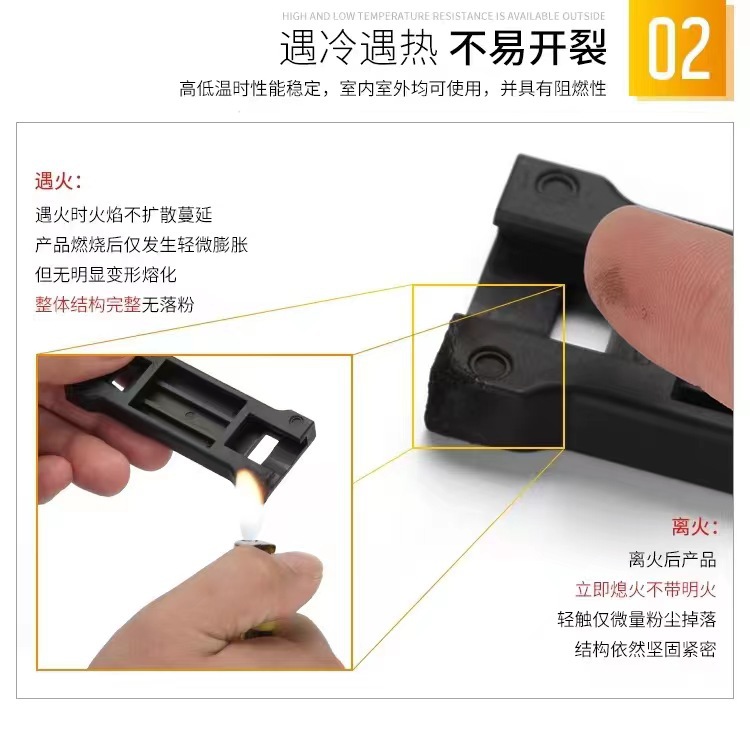 HIGH AND LOW TEMPERATURE RESISTANCE IS AVAILABLE OUTSIDE

遇冷遇热 不易开裂

02

高低温时性能稳定，室内室外均可使用，并具有阻燃性

遇火：
遇火时火焰不扩散蔓延
产品燃烧后仅发生轻微膨胀
但无明显变形熔化
整体结构完整无落粉

离火：
离火后产品
立即熄火不带明火
轻触仅微量粉尘掉落
结构依然坚固紧密