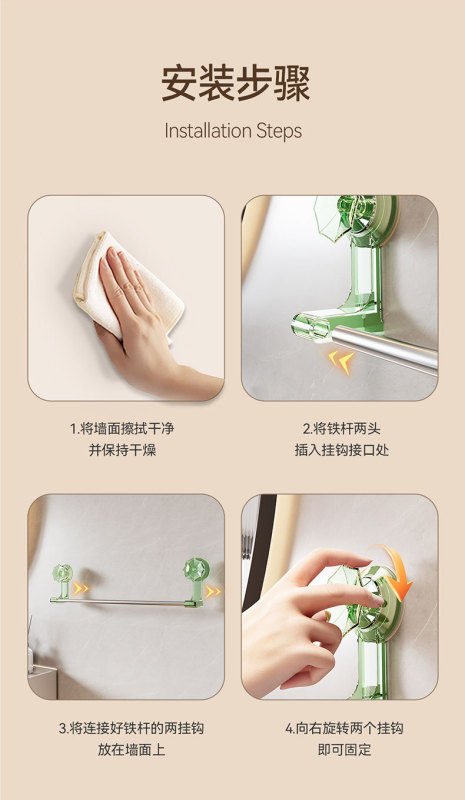 安装步骤

Installation Steps

1.将墙面擦拭干净
并保持干燥

2.将铁杆两头
插入挂钩接口处

3.将连接好铁杆的两挂钩
放在墙面上

4.向右旋转两个挂钩
即可固定