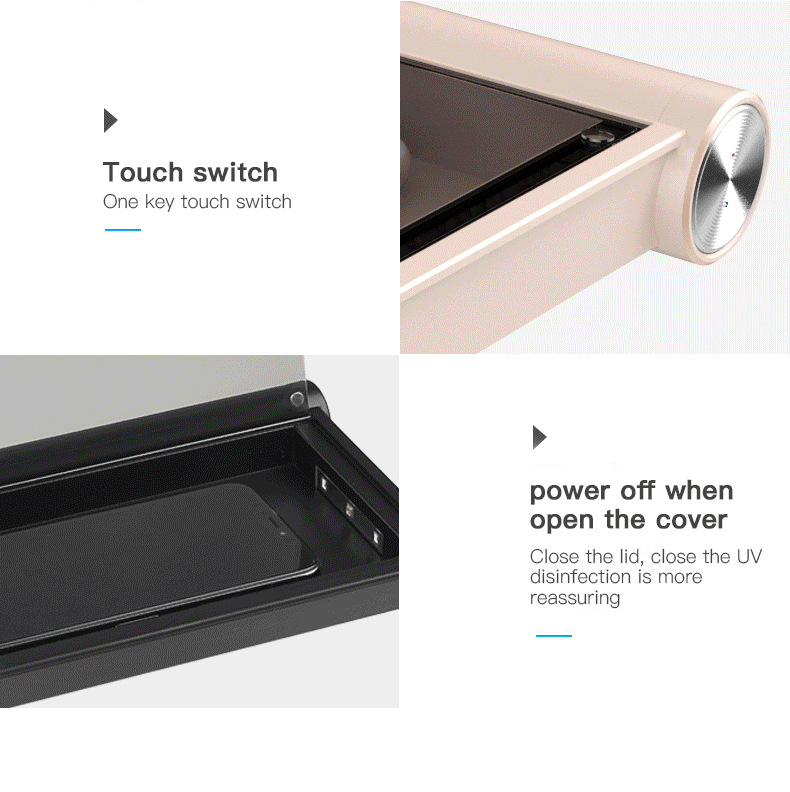 Touch switch
One key touch switch

power off when open the cover
Close the lid, close the UV disinfection is more reassuring