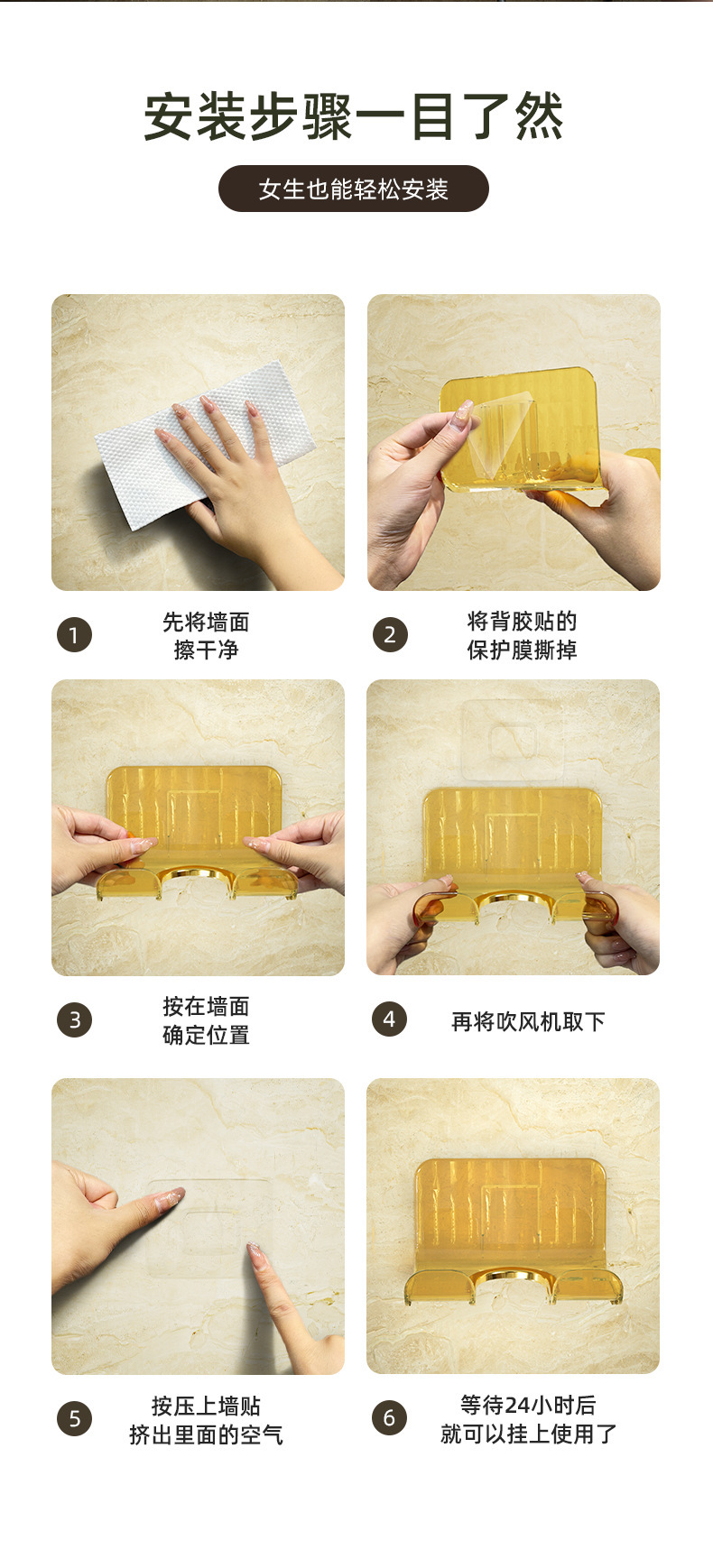 安装步骤一目了然

女生也能轻松安装

1 先将墙面擦干净

2 将背胶贴的保护膜撕掉

3 按在墙面确定位置

4 再将吹风机取下

5 按压上墙贴挤出里面的空气

6 等待24小时后就可以挂上使用了