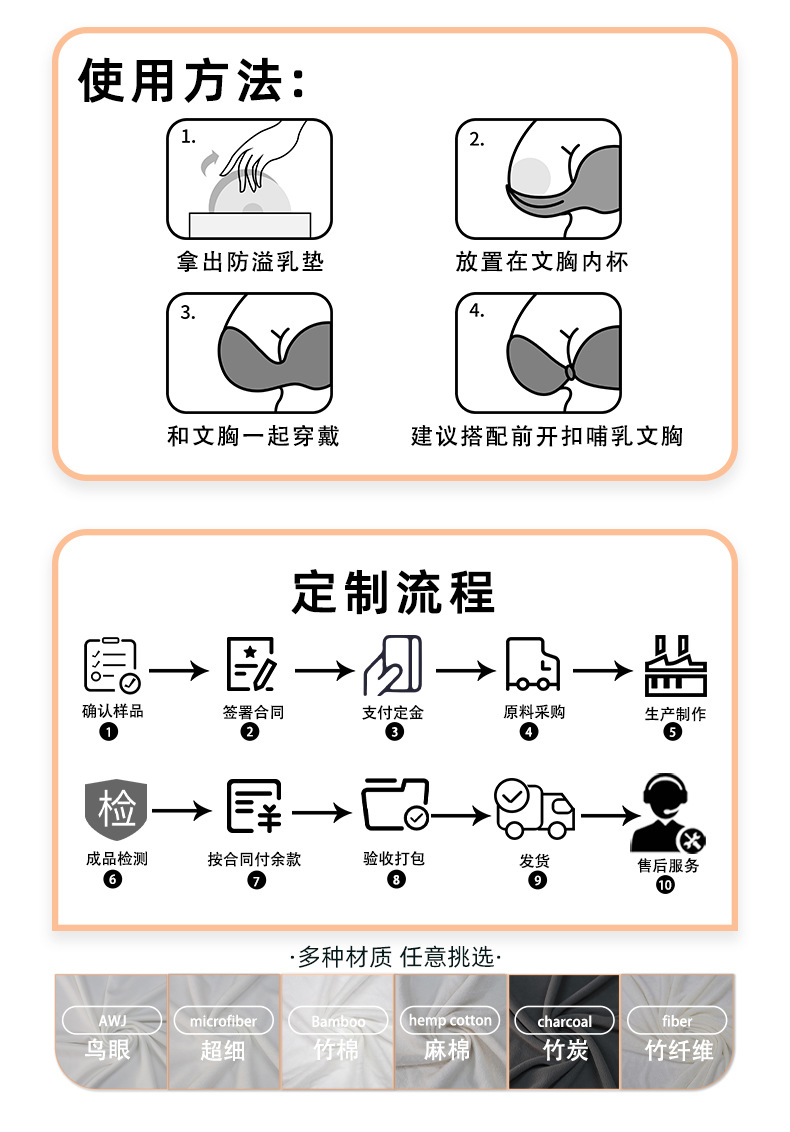 使用方法:

1.
拿出防溢乳垫

2.
放置在文胸内杯

3.
和文胸一起穿戴

4.
建议搭配前开扣哺乳文胸

定制流程

确认样品 1
签署合同 2
支付定金 3
原料采购 4
生产制作 5

检
成品检测 6
按合同付余款 7
验收打包 8
发货 9
售后服务 10

·多种材质 任意挑选·

AWJ
鸟眼

microfiber
超细

Bamboo
竹棉

hemp cotton
麻棉

charcoal
竹炭

fiber
竹纤维