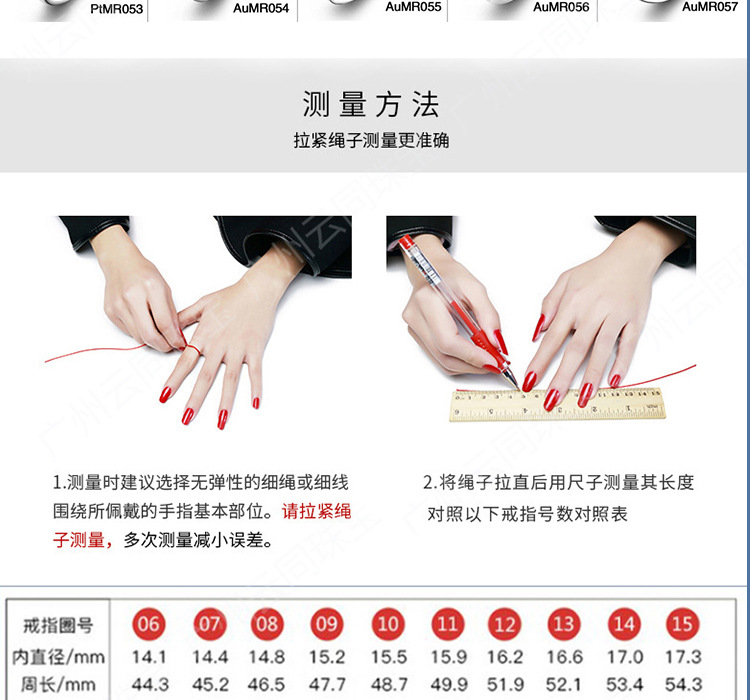 PtMR053 AuMR054 AuMR055 AuMR056 AuMR057

测量方法

拉紧绳子测量更准确

1.测量时建议选择无弹性的细绳或细线围绕所佩戴的手指基本部位。请拉紧绳子测量，多次测量减小误差。

2.将绳子拉直后用尺子测量其长度对照以下戒指号数对照表

| 戒指圈号 | 06 | 07 | 08 | 09 | 10 | 11 | 12 | 13 | 14 | 15 |
|---|---|---|---|---|---|---|---|---|---|---|
| 内直径/mm | 14.1 | 14.4 | 14.8 | 15.2 | 15.5 | 15.9 | 16.2 | 16.6 | 17.0 | 17.3 |
| 周长/mm | 44.3 | 45.2 | 46.5 | 47.7 | 48.7 | 49.9 | 51.9 | 52.1 | 53.4 | 54.3 |