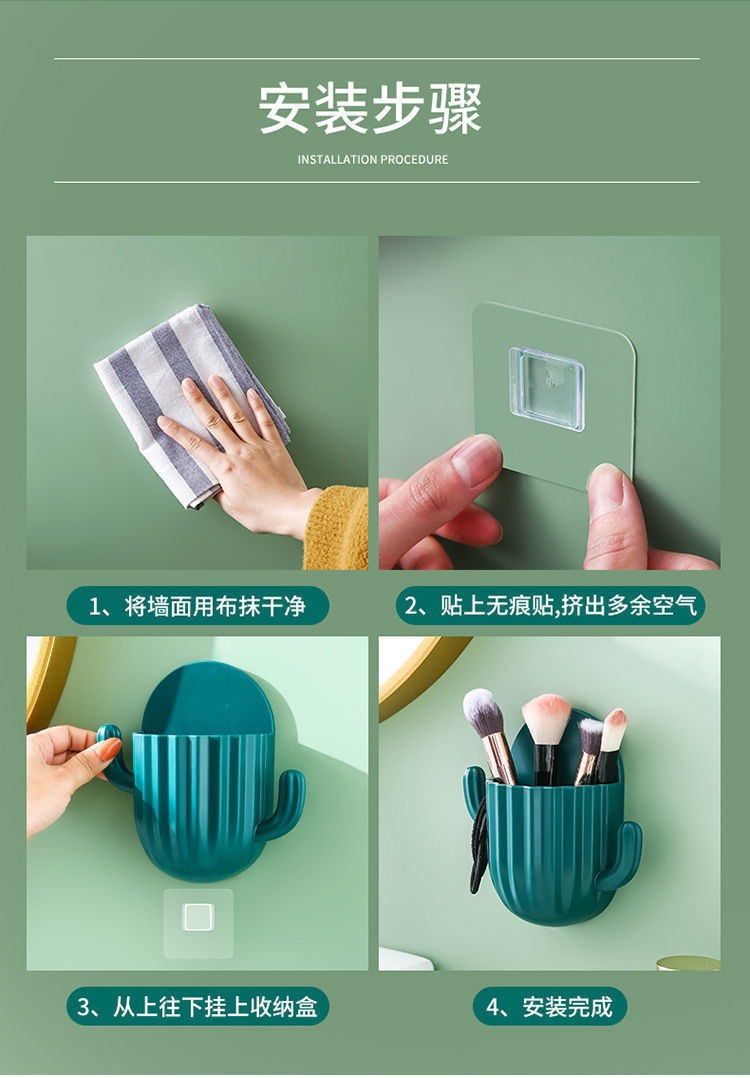 安装步骤

INSTALLATION PROCEDURE

1、将墙面用布抹干净

2、贴上无痕贴,挤出多余空气

3、从上往下挂上收纳盒

4、安装完成