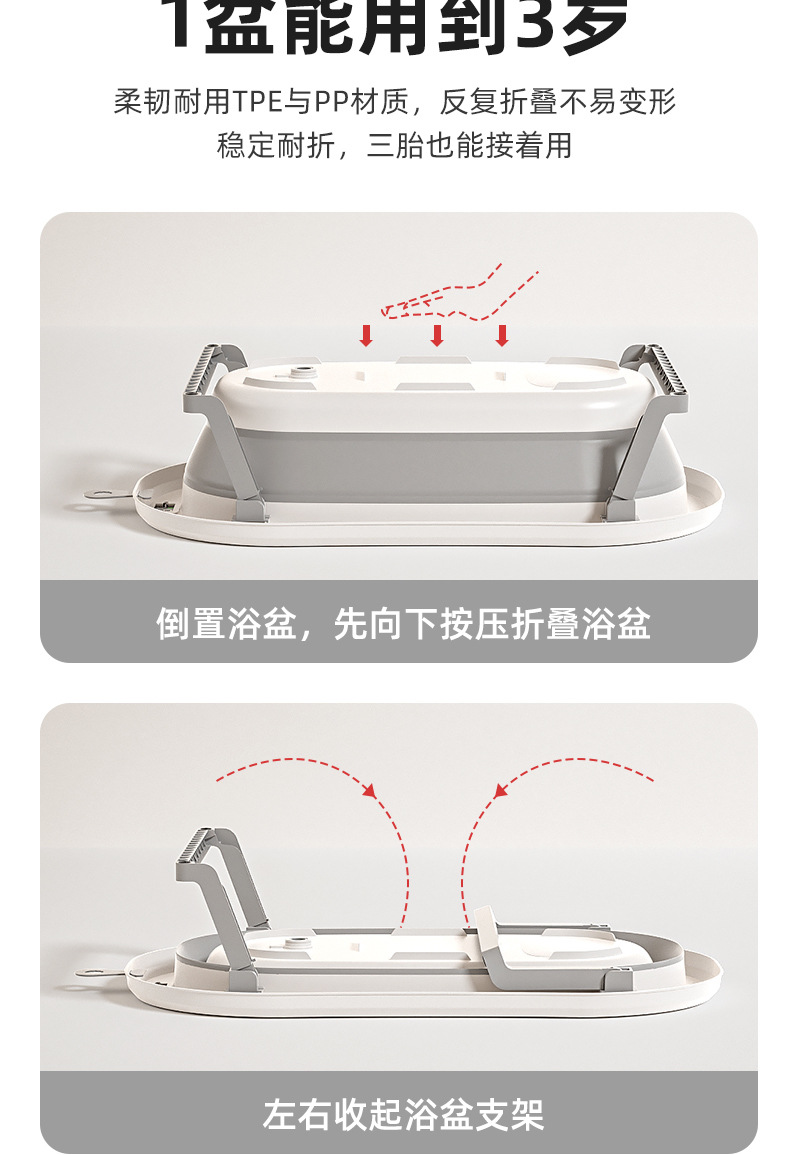 1盆能用到3岁

柔韧耐用TPE与PP材质，反复折叠不易变形
稳定耐折，三胎也能接着用

倒置浴盆，先向下按压折叠浴盆

左右收起浴盆支架