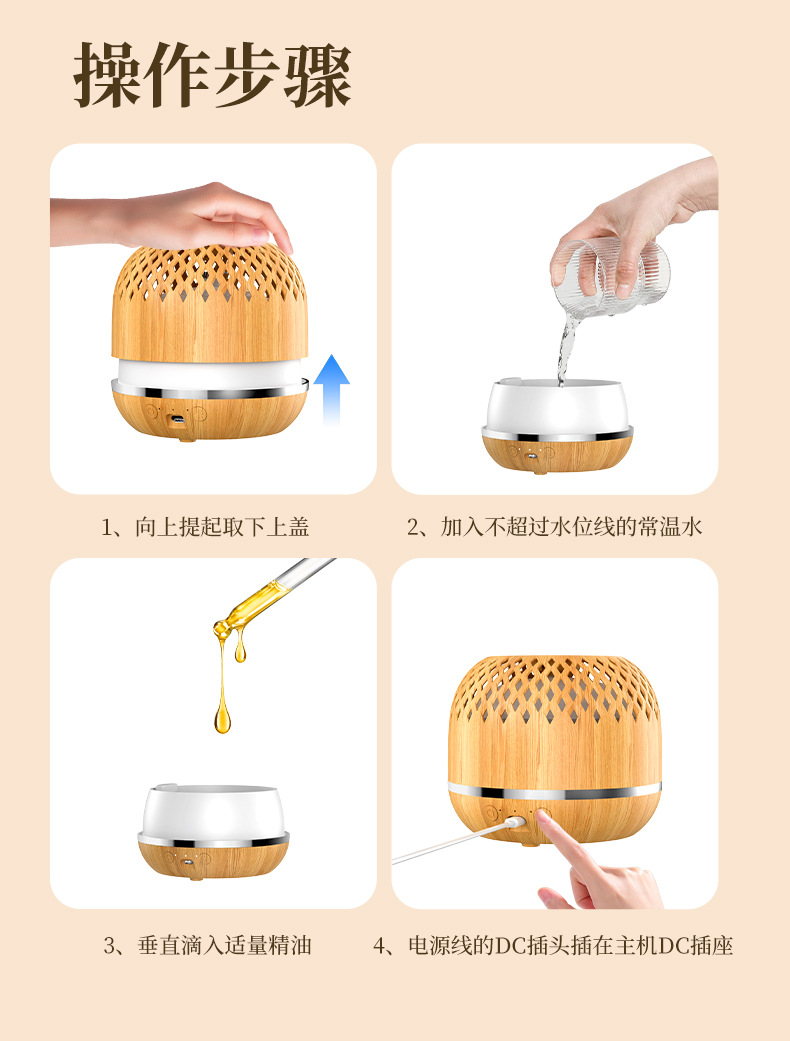 操作步骤

1、向上提起取下上盖

2、加入不超过水位线的常温水

3、垂直滴入适量精油

4、电源线的DC插头插在主机DC插座