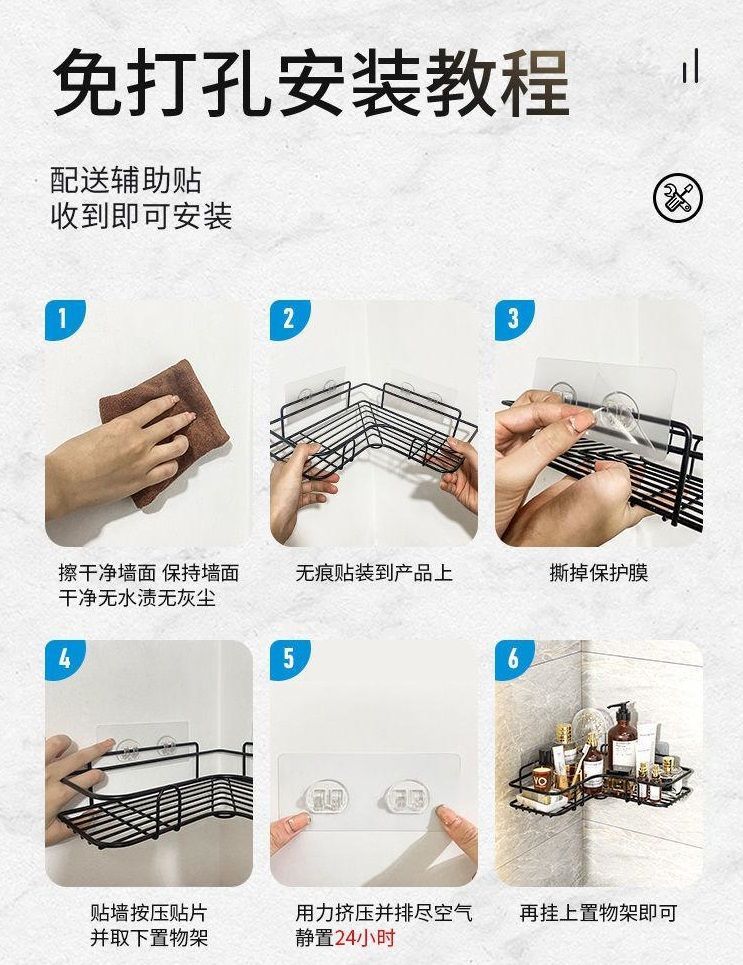 免打孔安装教程

配送辅助贴
收到即可安装

1
擦干净墙面 保持墙面干净无水渍无灰尘

2
无痕贴装到产品上

3
撕掉保护膜

4
贴墙按压贴片并取下置物架

5
用力挤压并排尽空气静置24小时

6
再挂上置物架即可