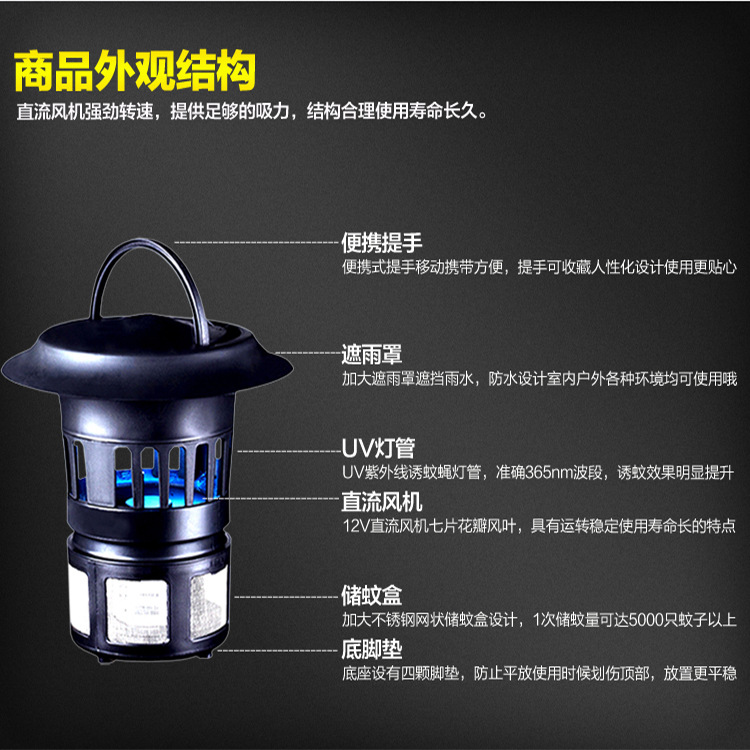 商品外观结构

直流风机强劲转速，提供足够的吸力，结构合理使用寿命长久。

便携提手

便携式提手移动携带方便，提手可收藏人性化设计使用更贴心

遮雨罩

加大遮雨罩遮挡雨水，防水设计室内户外各种环境均可使用哦

UV灯管

UV紫外线诱蚊蝇灯管，准确365nm波段，诱蚊效果明显提升

直流风机

12V直流风机七片花瓣风叶，具有运转稳定使用寿命长的特点

储蚊盒

加大不锈钢网状储蚊盒设计，1次储蚊量可达5000只蚊子以上

底脚垫

底座设有四颗脚垫，防止平放使用时候划伤顶部，放置更平稳