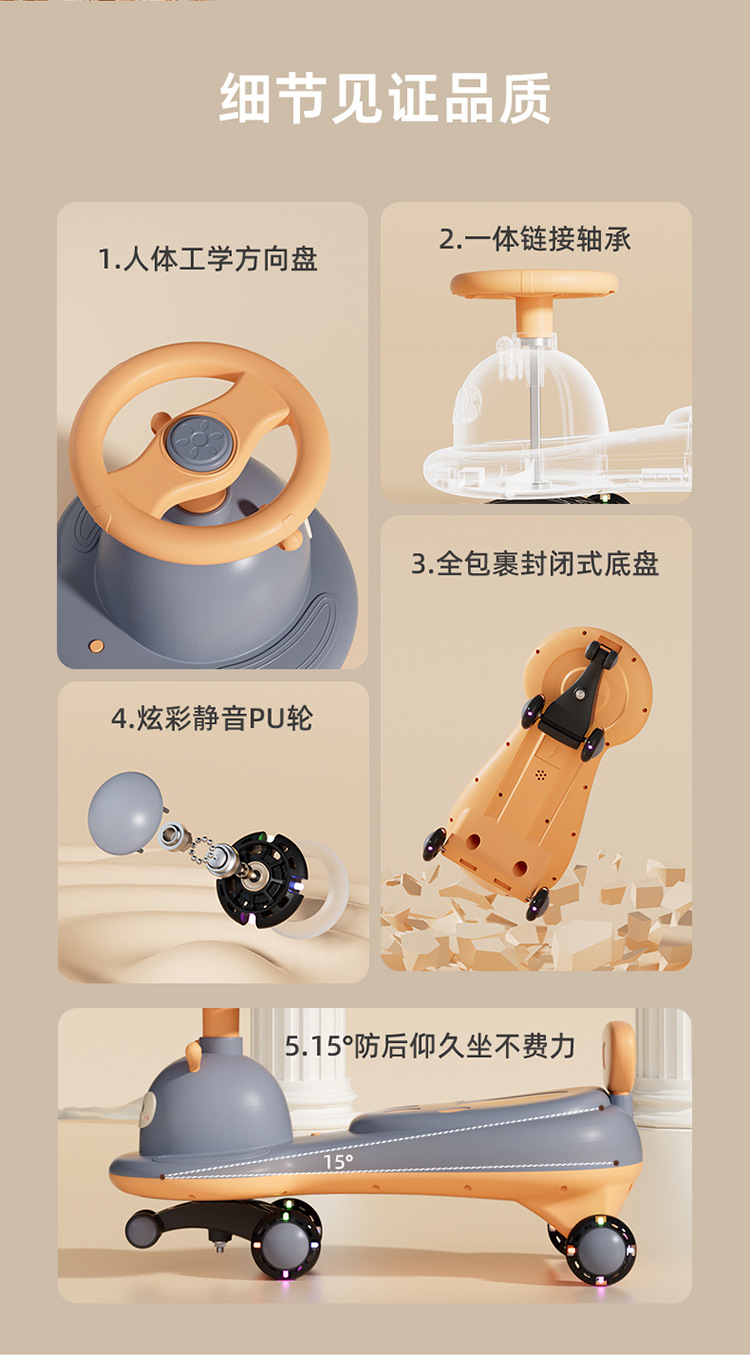 细节见证品质

1.人体工学方向盘

2.一体链接轴承

3.全包裹封闭式底盘

4.炫彩静音PU轮

5.15°防后仰久坐不费力

15°