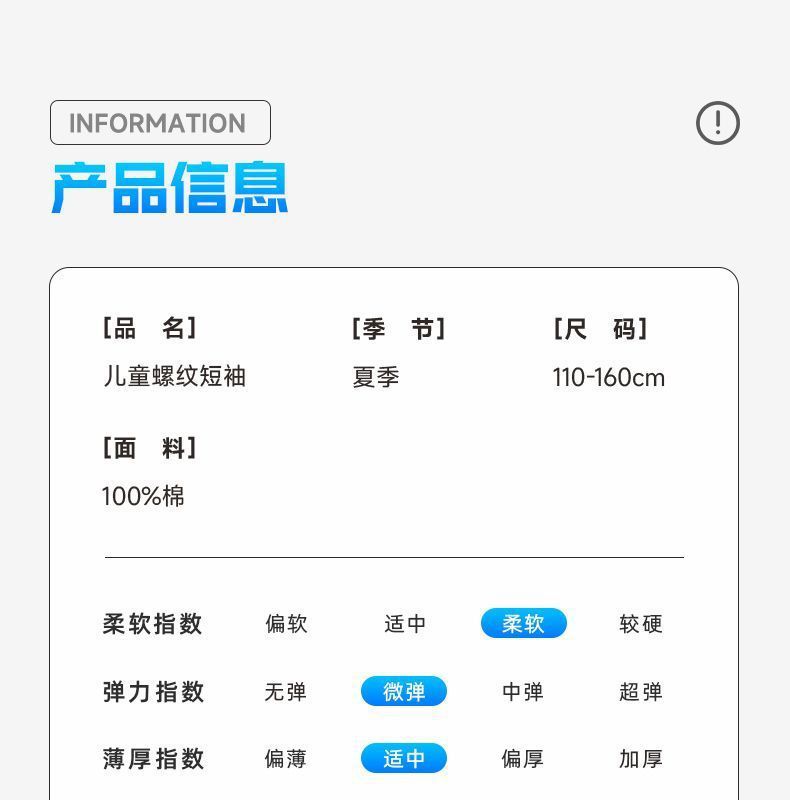 INFORMATION

产品信息

[品 名]
儿童螺纹短袖

[季 节]
夏季

[尺 码]
110-160cm

[面 料]
100%棉

柔软指数 偏软 适中 柔软 较硬

弹力指数 无弹 微弹 中弹 超弹

薄厚指数 偏薄 适中 偏厚 加厚