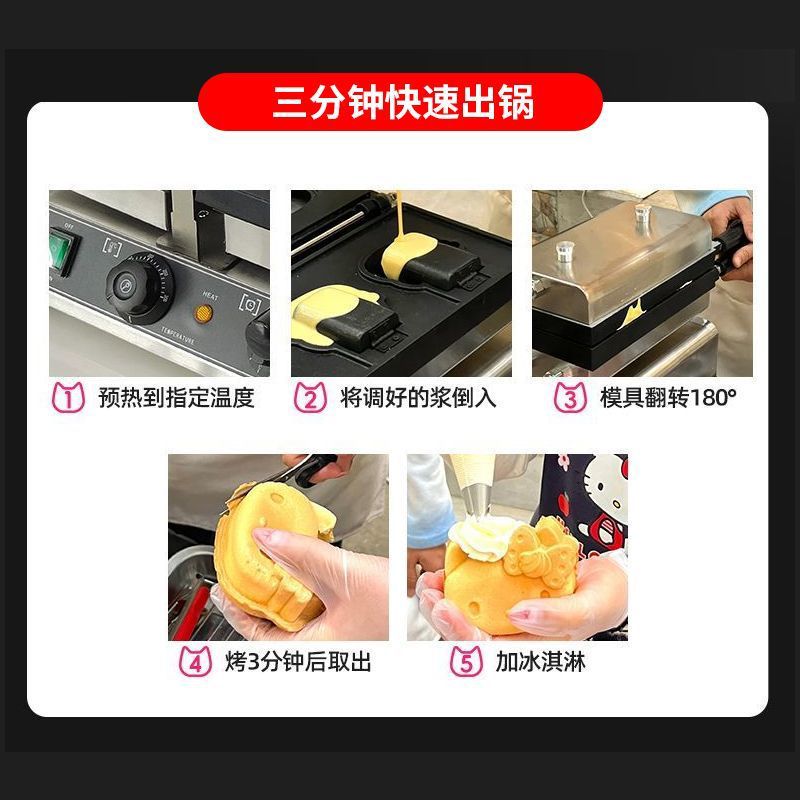 三分钟快速出锅

OFF

HEAT

TEMPERATURE

1 预热到指定温度

2 将调好的浆倒入

3 模具翻转180°

4 烤3分钟后取出

5 加冰淇淋